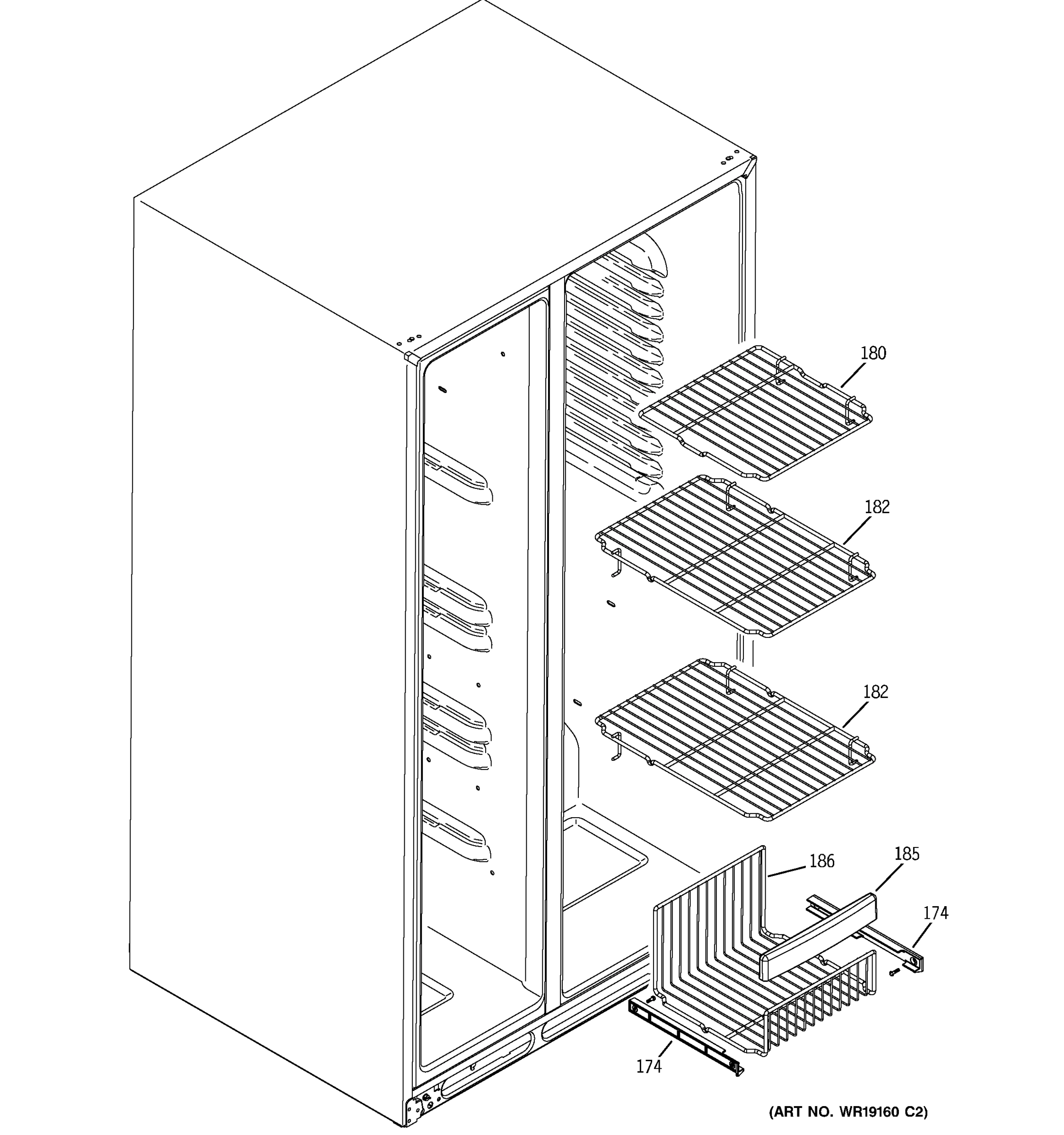 180

182

182

186

185

174

174

(ART NO. WR19160 C2)