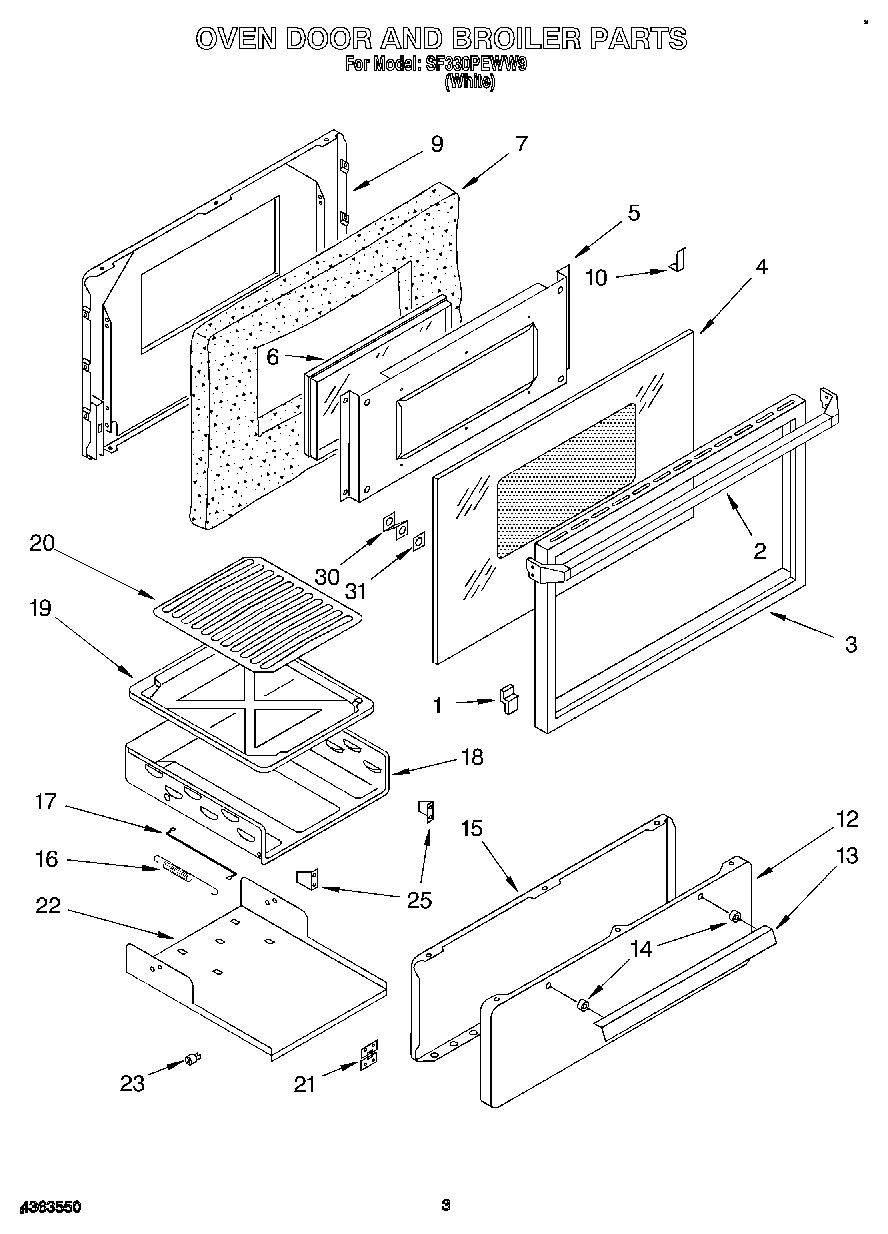 OVEN DOOR AND BROILER PARTS
For Model: SF330PEWW9
(White)

9
7
5
10
4
6
2
20
30
31
19
3
1
18
17
15
12
16
13
25
22
14
23
21

4363550

3