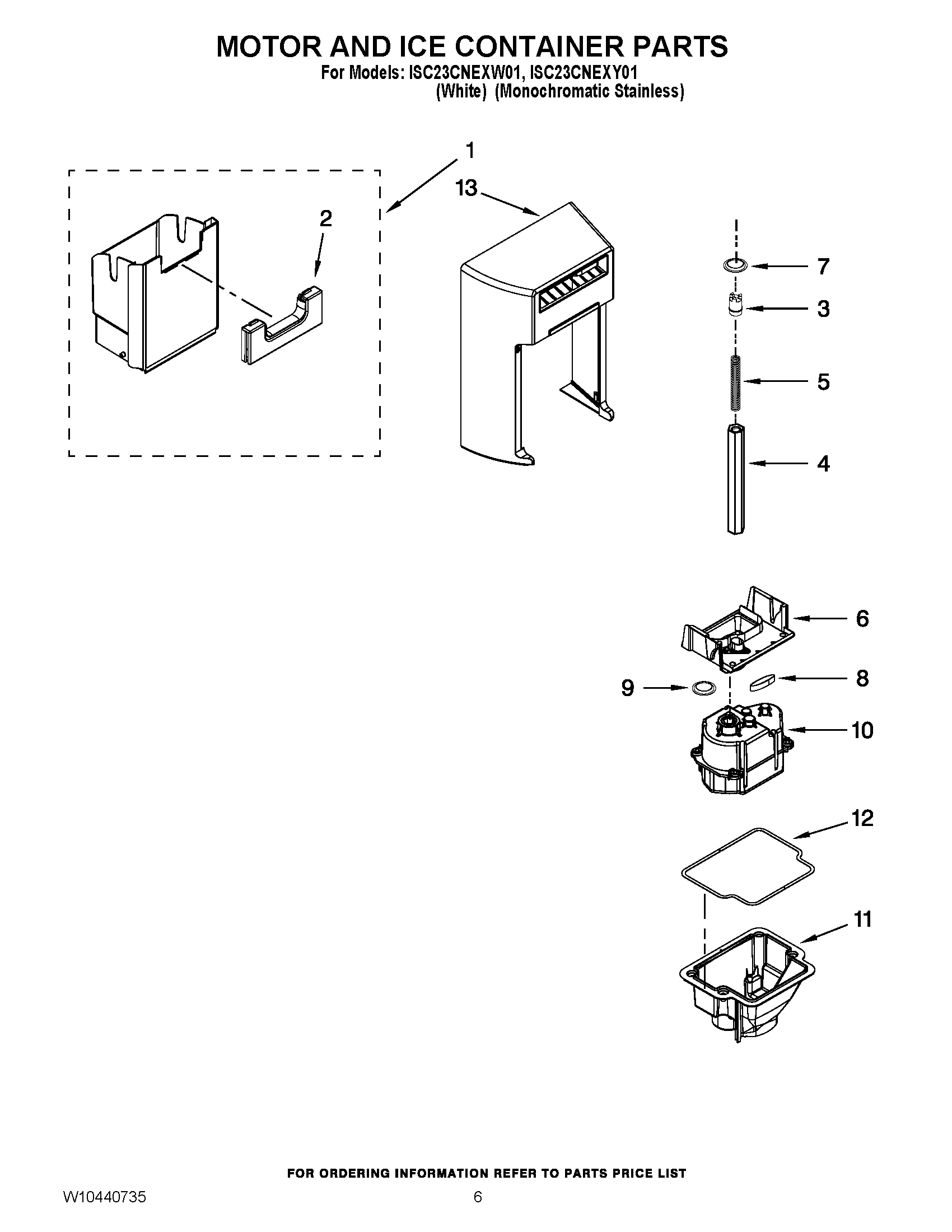 MOTOR AND ICE CONTAINER PARTS
For Models: ISC23CNEXW01, ISC23CNEXY01
(White) (Monochromatic Stainless)

1
13
2
7
3
5
4
6
9
8
10
12
11

FOR ORDERING INFORMATION REFER TO PARTS PRICE LIST

W10440735

6