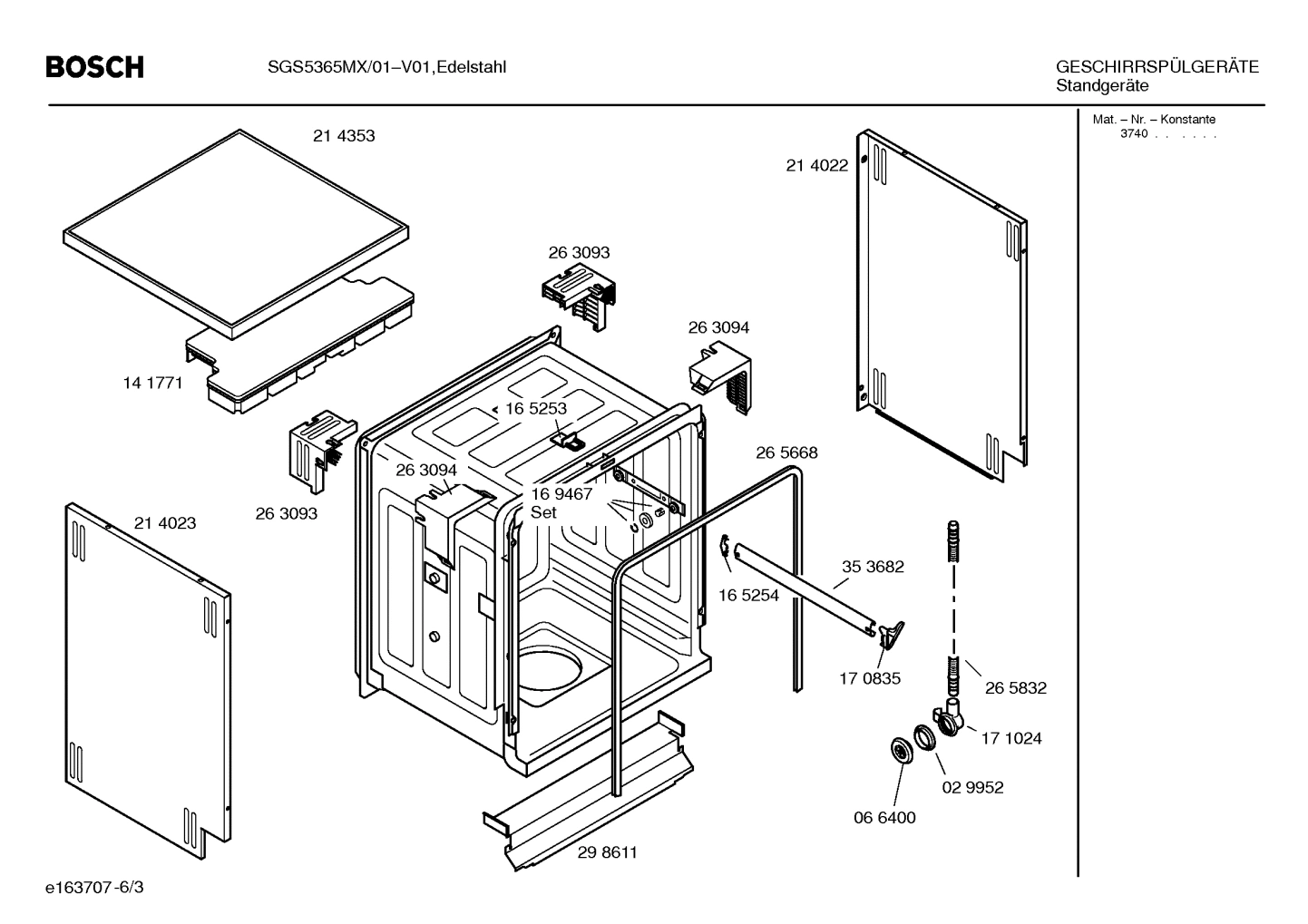 BOSCH

SGS5365MX/01–V01,Edelstahl

GESCHIRRSPÜLGERÄTE
Standgeräte

Mat. – Nr. – Konstante
3740 . . . . . .

21 4353

21 4022

26 3093

26 3094

14 1771

16 5253

26 5668

26 3094

16 9467
Set

26 3093

21 4023

35 3682

16 5254

17 0835

26 5832

17 1024

02 9952

06 6400

29 8611

e163707-6/3