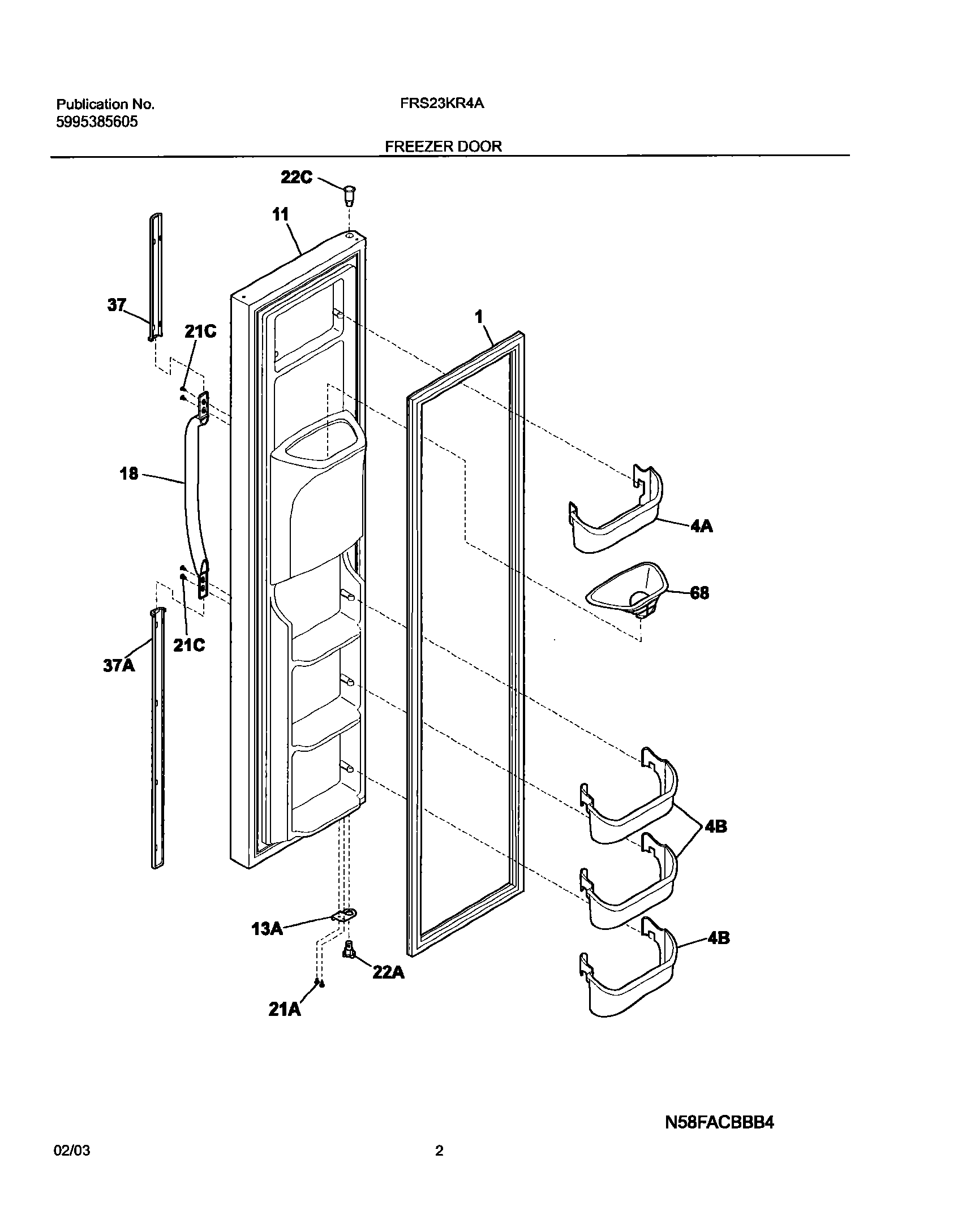 Publication No.
5995385605

FRS23KR4A

FREEZER DOOR

22C
11
37
21C
1
18
4A
68
21C
37A
4B
13A
4B
22A
21A

N58FACBBB4

02/03

2