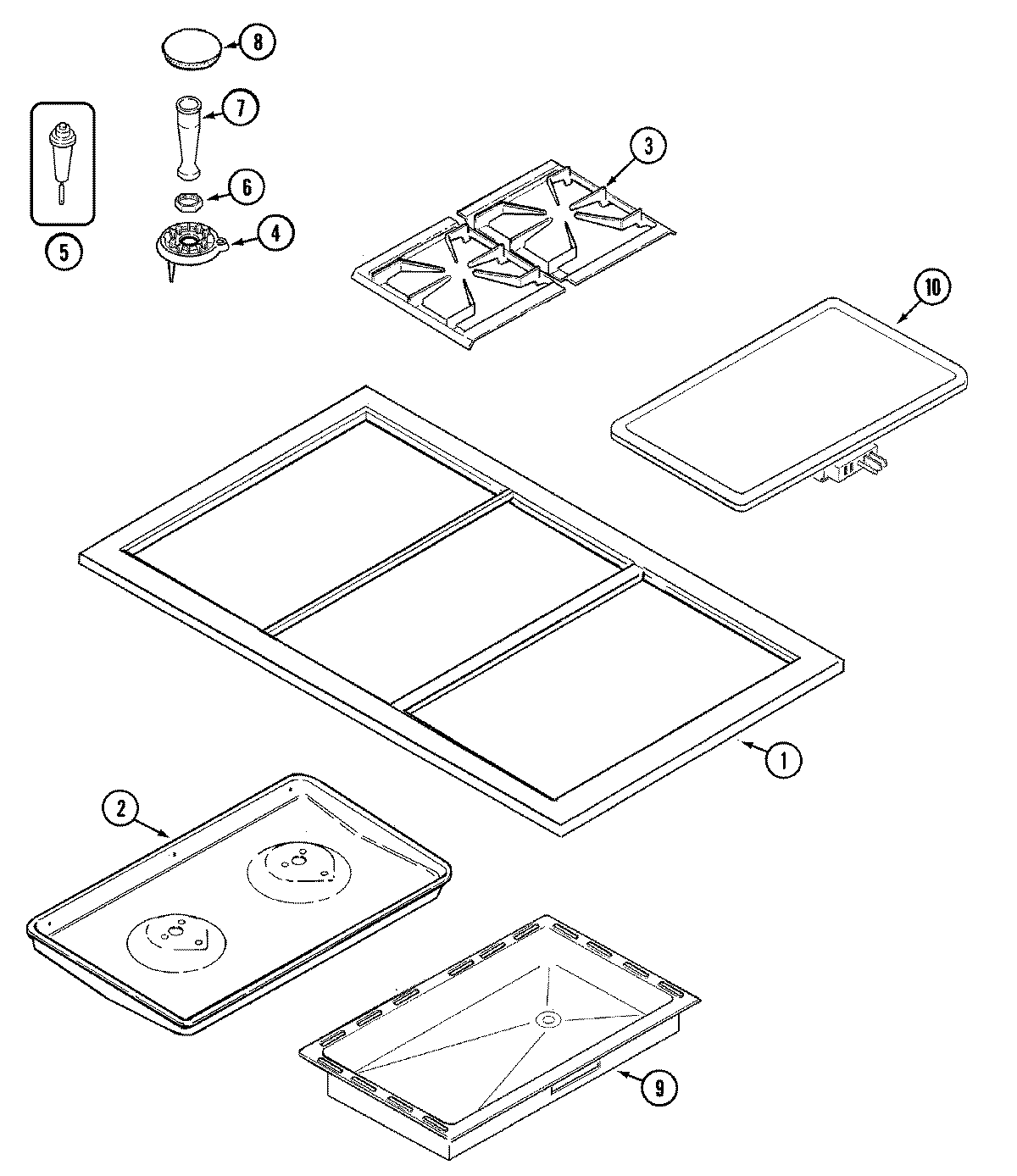 8

7

5

6

4

3

10

1

2

9