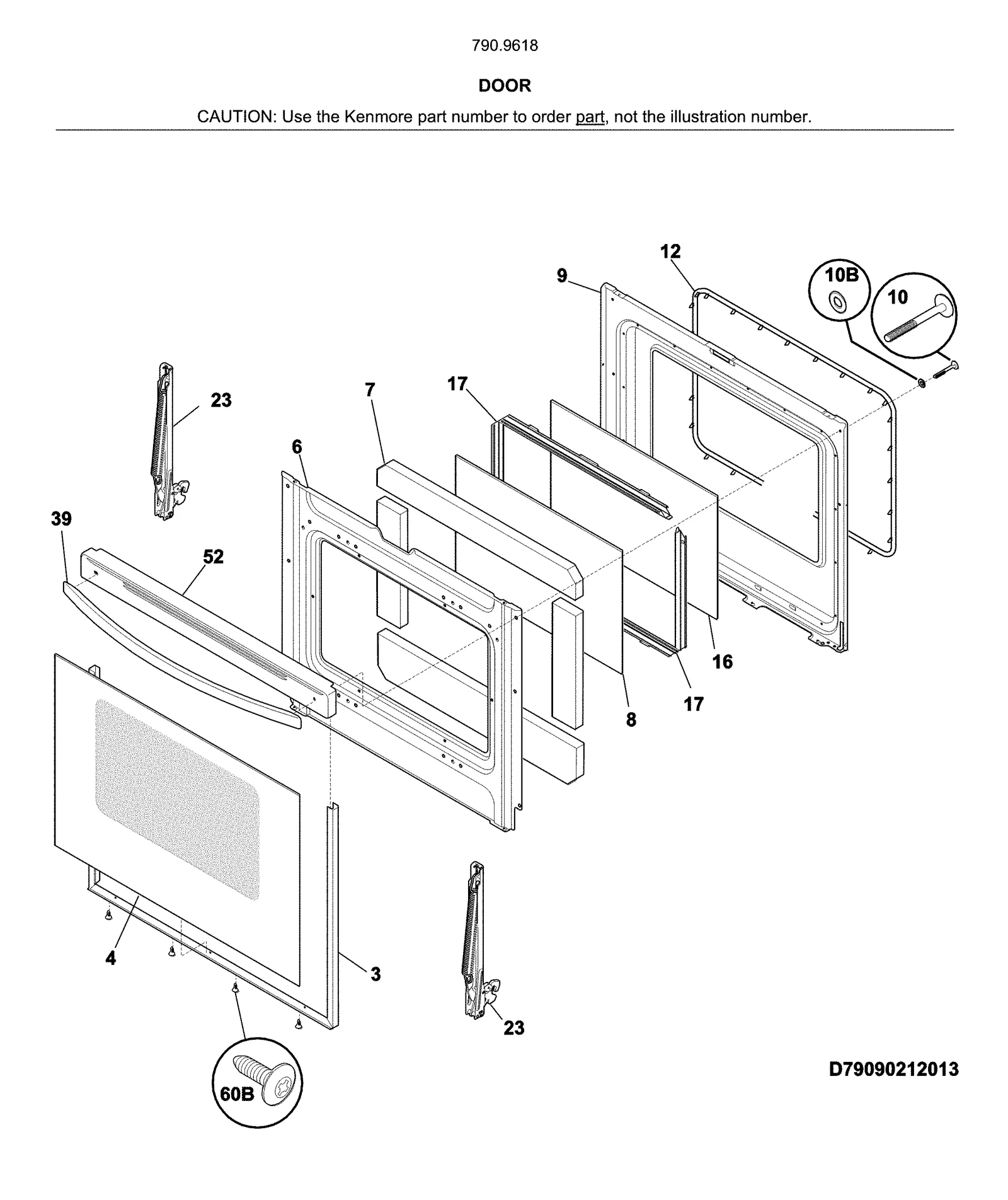 790.9618

DOOR

CAUTION: Use the Kenmore part number to order part, not the illustration number.

12
9
10B
10
23
7
17
6
39
52
16
17
8
4
3
23
60B

D79090212013