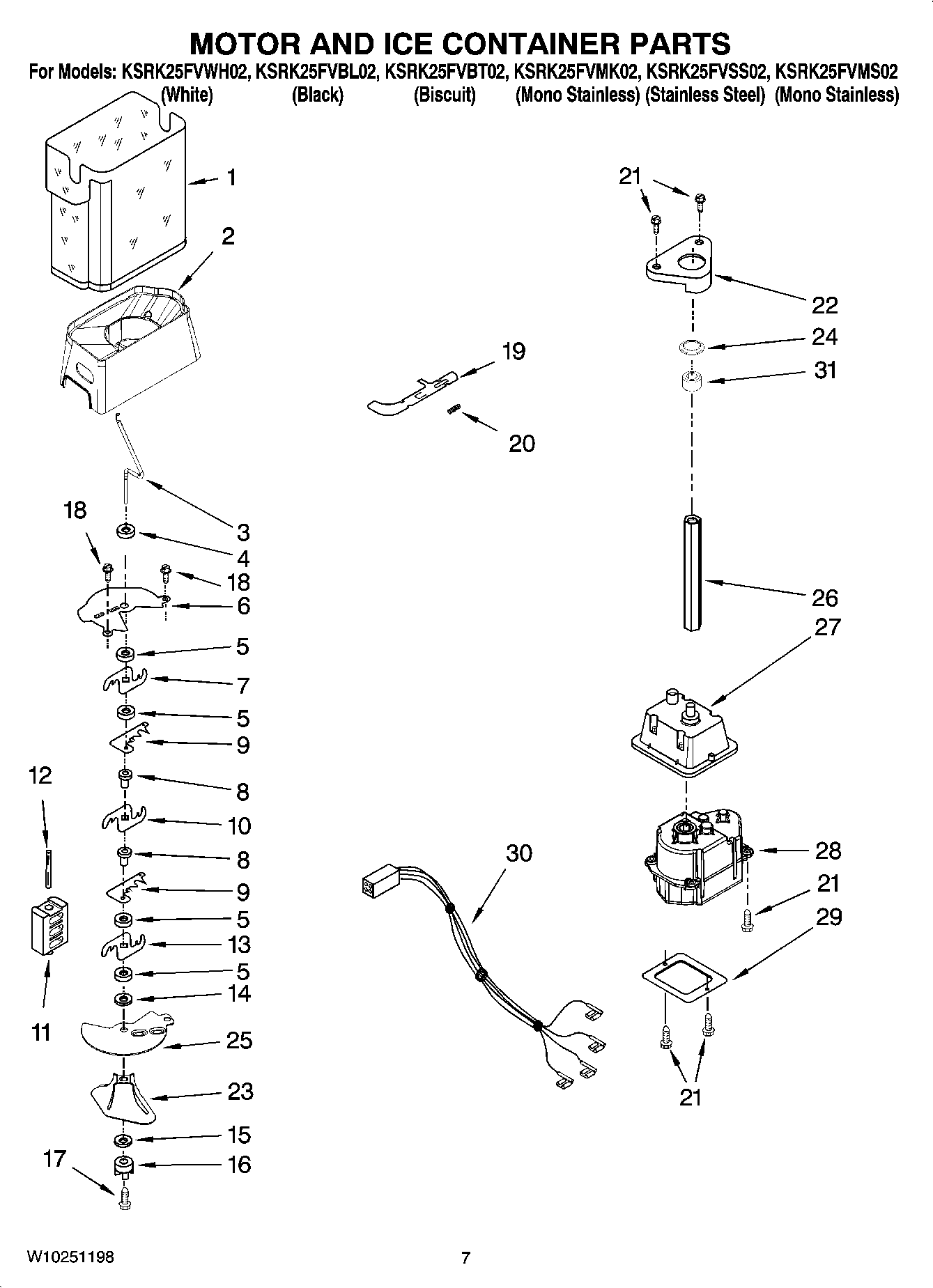 MOTOR AND ICE CONTAINER PARTS

For Models: KSRK25FVWH02, KSRK25FVBL02, KSRK25FVBT02, KSRK25FVMK02, KSRK25FVSS02, KSRK25FVMS02
(White) (Black) (Biscuit) (Mono Stainless) (Stainless Steel) (Mono Stainless)

1
2
3
18
4
18
6
5
7
5
9
12
8
10
8
9
5
13
5
14
11
25
23
15
17
16

19
20
30

21
22
24
31
26
27
28
21
29
21

W10251198
7