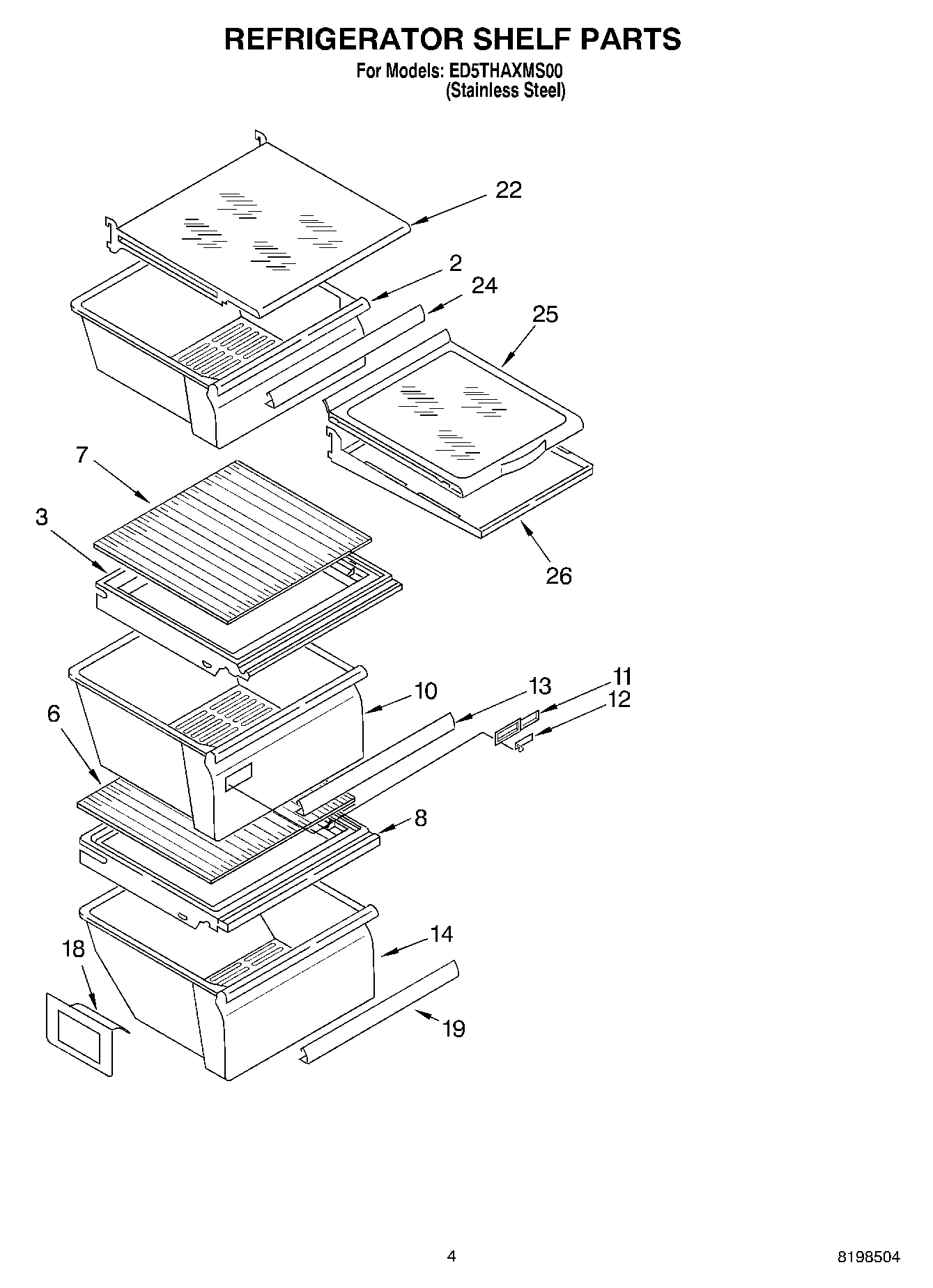 REFRIGERATOR SHELF PARTS

For Models: ED5THAXMS00
(Stainless Steel)

22

2

24

25

7

3

26

10

13

11

12

6

8

14

18

19

4

8198504