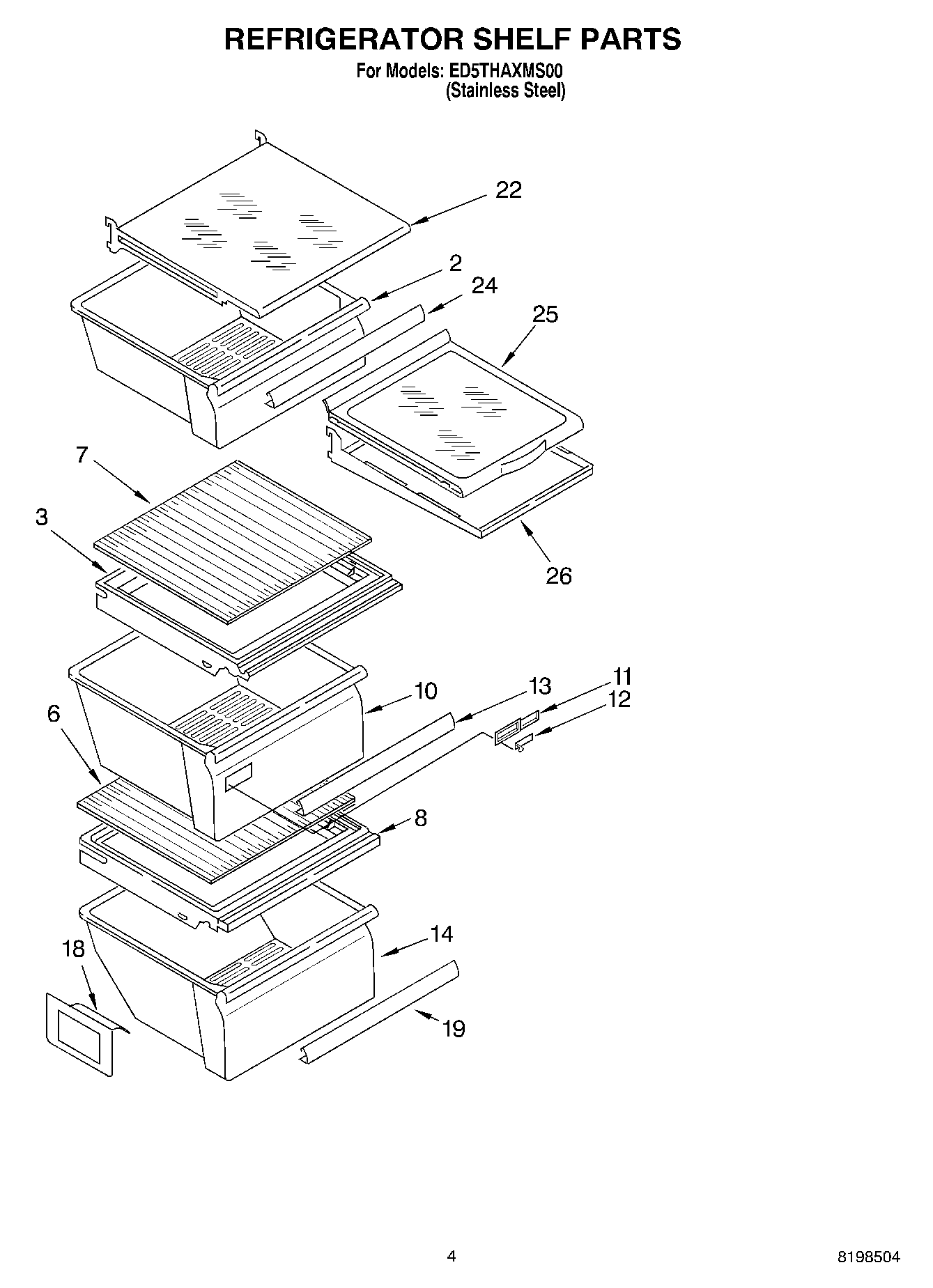 REFRIGERATOR SHELF PARTS
For Models: ED5THAXMS00
(Stainless Steel)

22
2
24
25
7
3
26
10
13
11
12
6
8
14
18
19

4

8198504