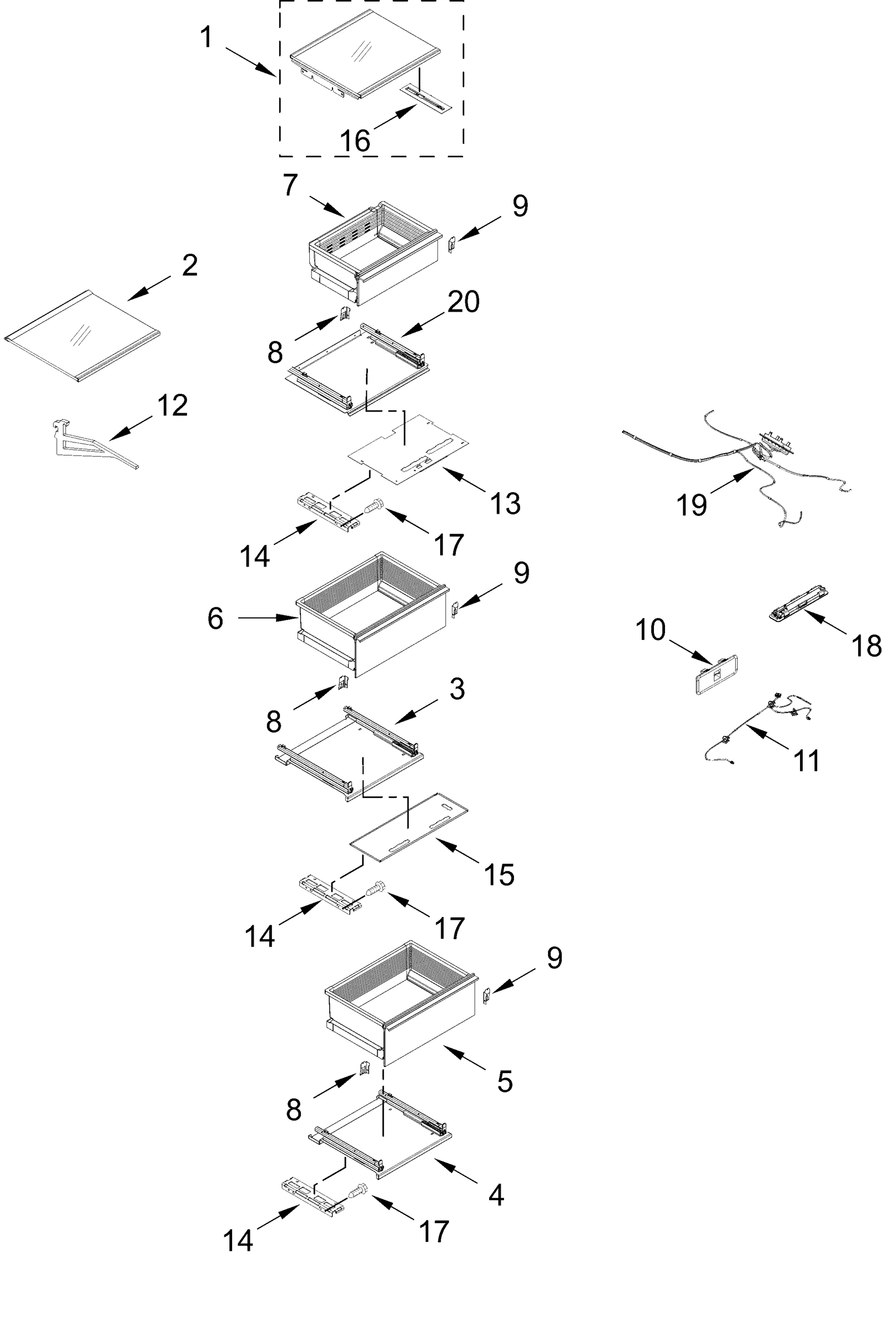 1
16
7
9
2
20
8
12
13
19
14
17
9
6
10
18
8
3
11
15
14
17
9
5
8
4
14
17