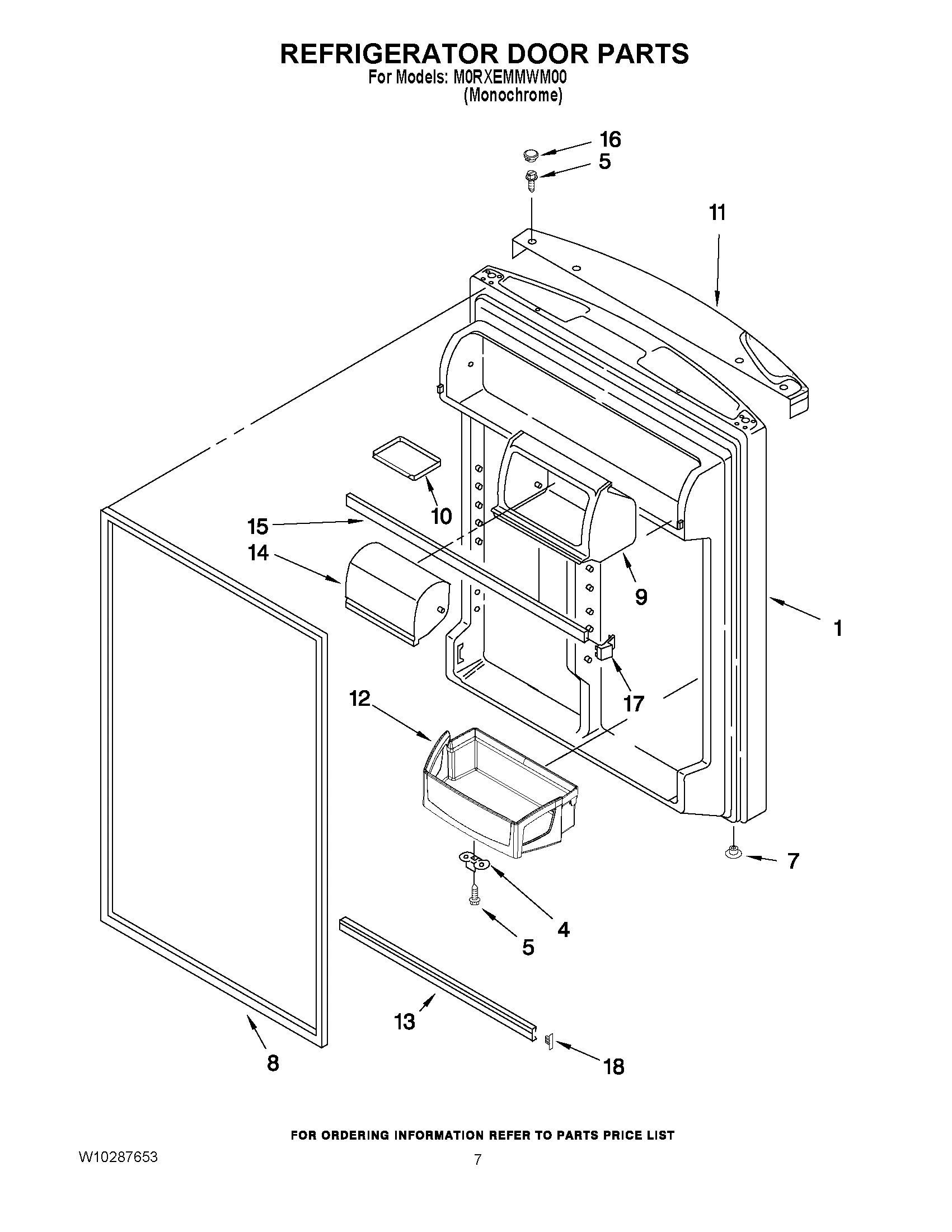 REFRIGERATOR DOOR PARTS
For Models: M0RXEMMWM00
(Monochrome)

16
5
11
10
15
14
9
1
17
12
7
4
5
13
8
18

FOR ORDERING INFORMATION REFER TO PARTS PRICE LIST

W10287653

7