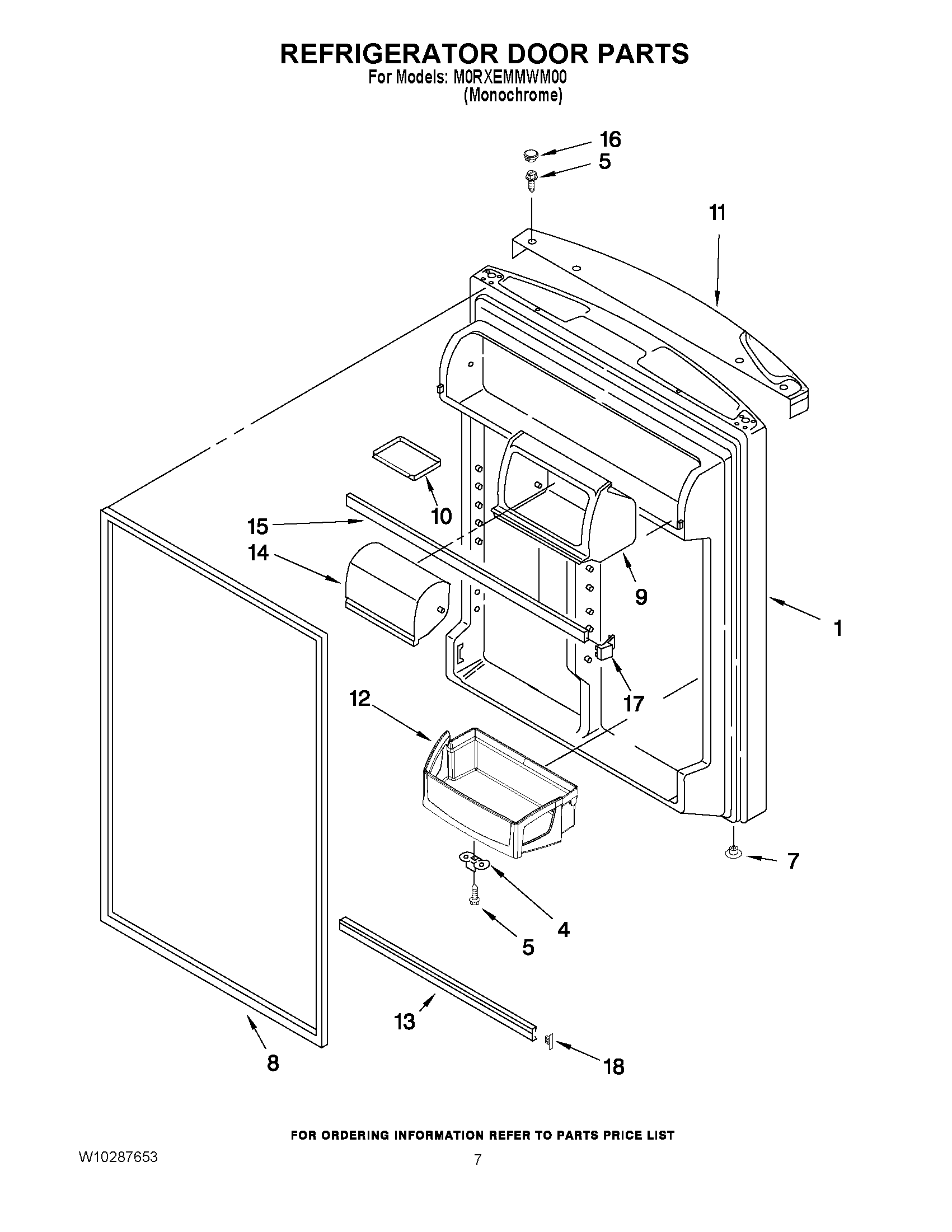 REFRIGERATOR DOOR PARTS
For Models: M0RXEMMWM00
(Monochrome)

16
5
11
10
15
14
9
1
17
12
7
4
5
13
8
18

FOR ORDERING INFORMATION REFER TO PARTS PRICE LIST

W10287653

7