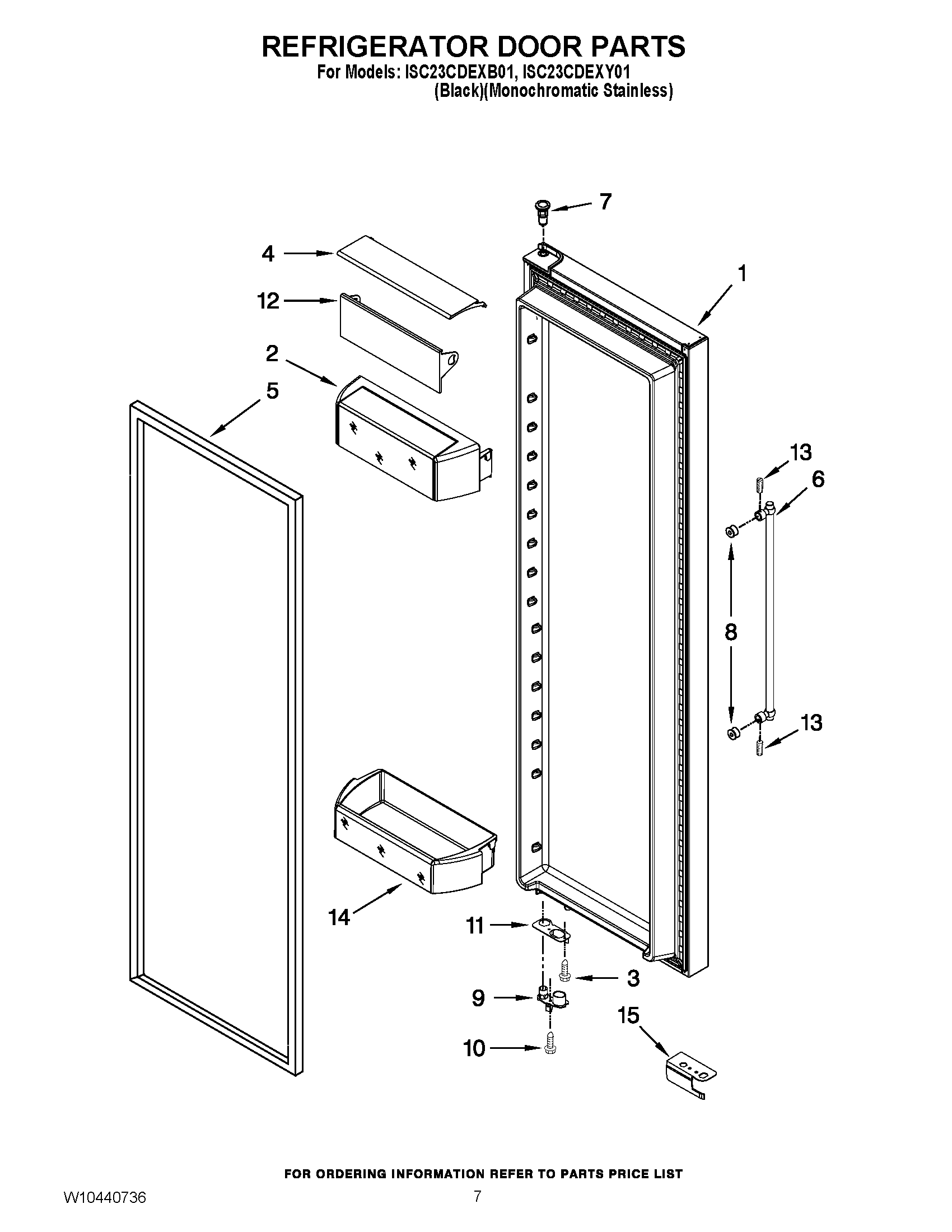 REFRIGERATOR DOOR PARTS
For Models: ISC23CDEXB01, ISC23CDEXY01
(Black)(Monochromatic Stainless)

7
4
1
12
2
5
13
6
8
13
14
11
3
9
15
10

FOR ORDERING INFORMATION REFER TO PARTS PRICE LIST

W10440736
7