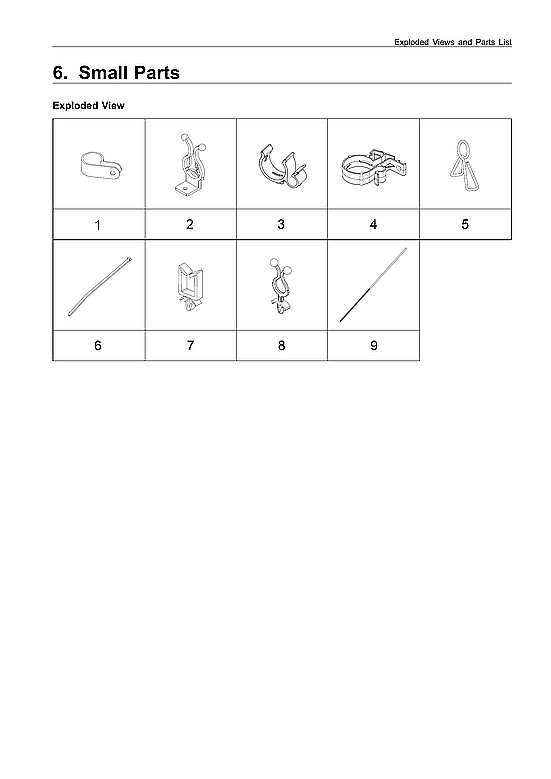 Exploded Views and Parts List

6. Small Parts

Exploded View

| 1 | 2 | 3 | 4 | 5 |
|---|---|---|---|---|
| 6 | 7 | 8 | 9 | |