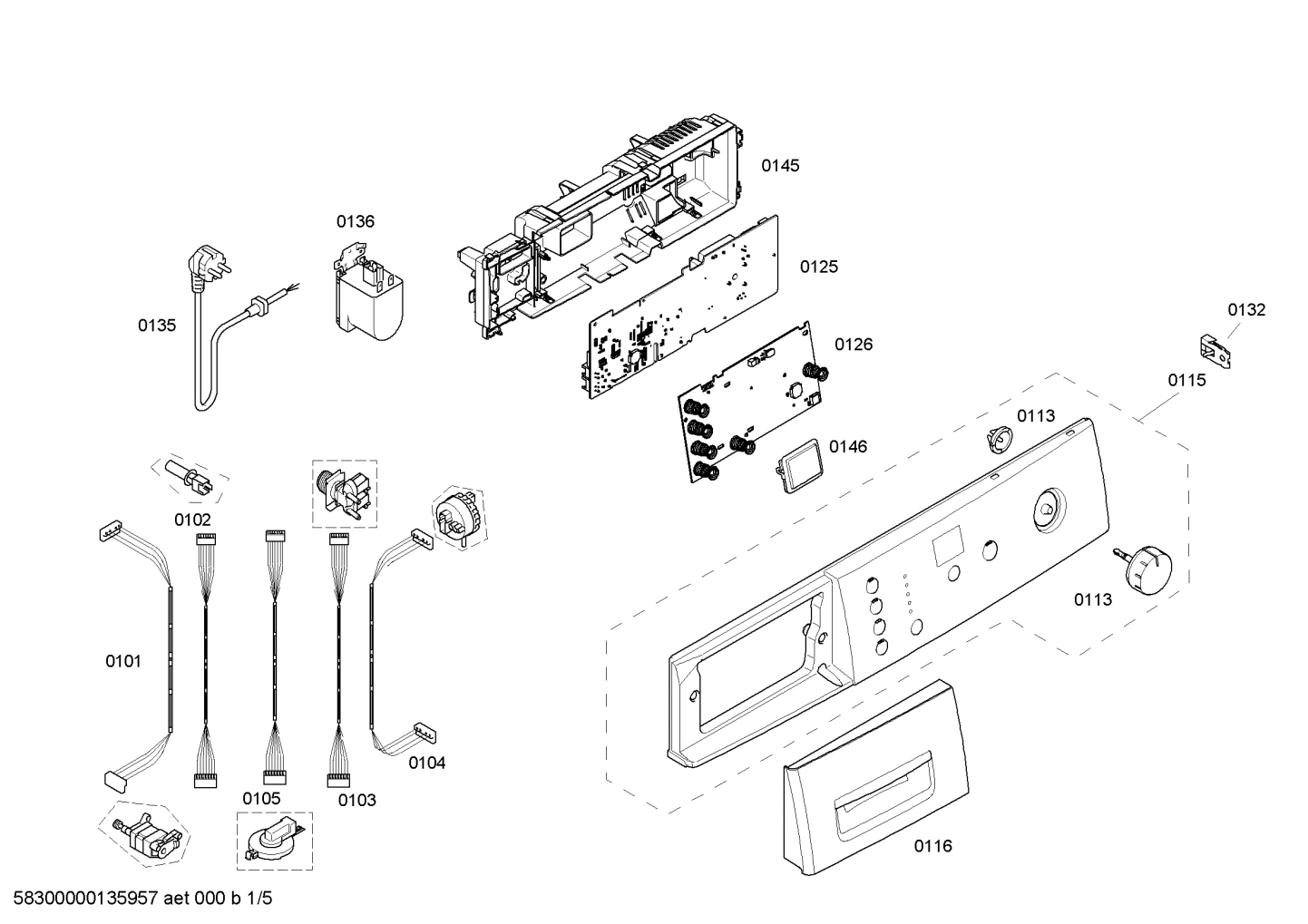 0145

0136

0125

0135

0132

0126

0115

0113

0146

0102

0113

0101

0104

0105

0103

0116

58300000135957 aet 000 b 1/5