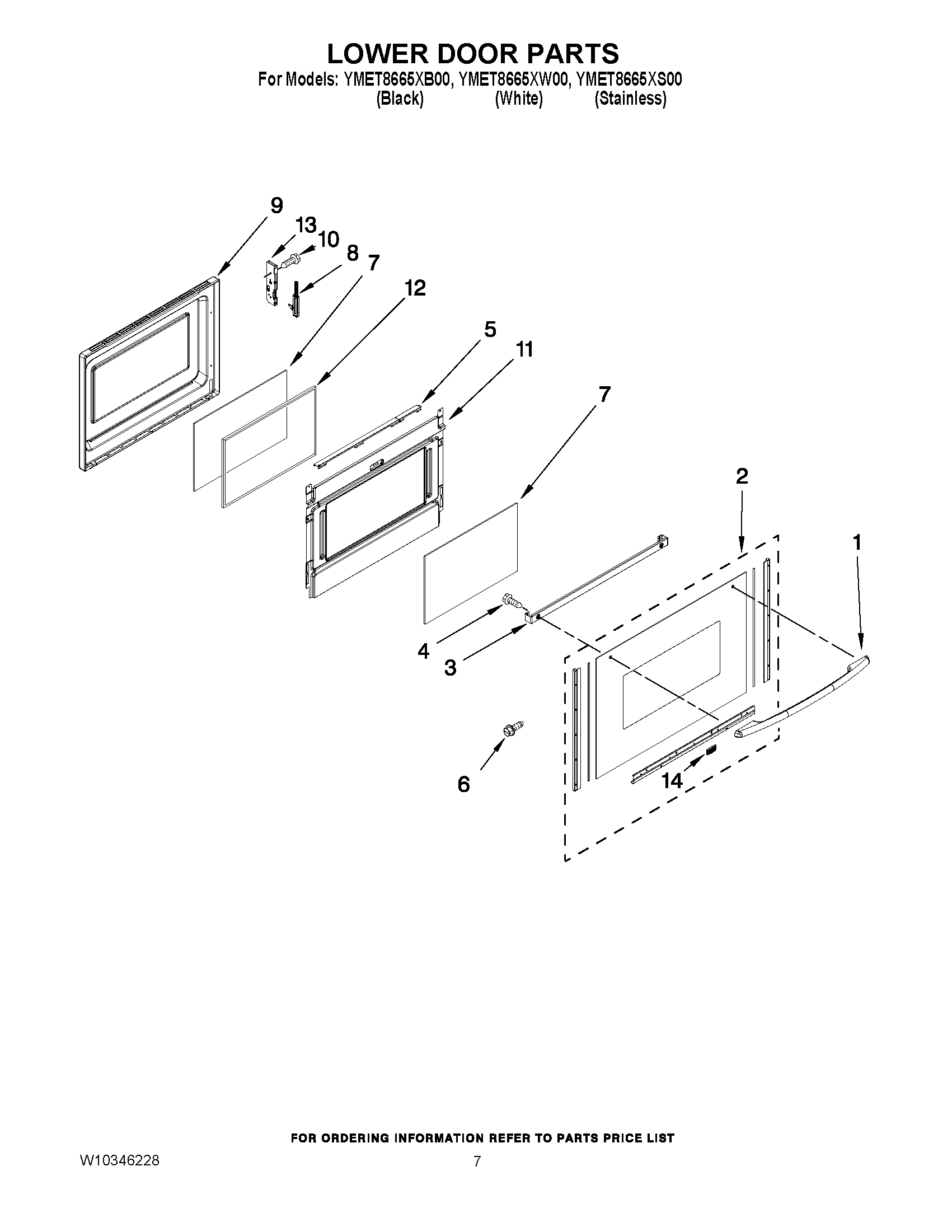 LOWER DOOR PARTS
For Models: YMET8665XB00, YMET8665XW00, YMET8665XS00
(Black) (White) (Stainless)

9
13
10
8
7
12
5
11
7
2
1
4
3
6
14

FOR ORDERING INFORMATION REFER TO PARTS PRICE LIST

W10346228

7