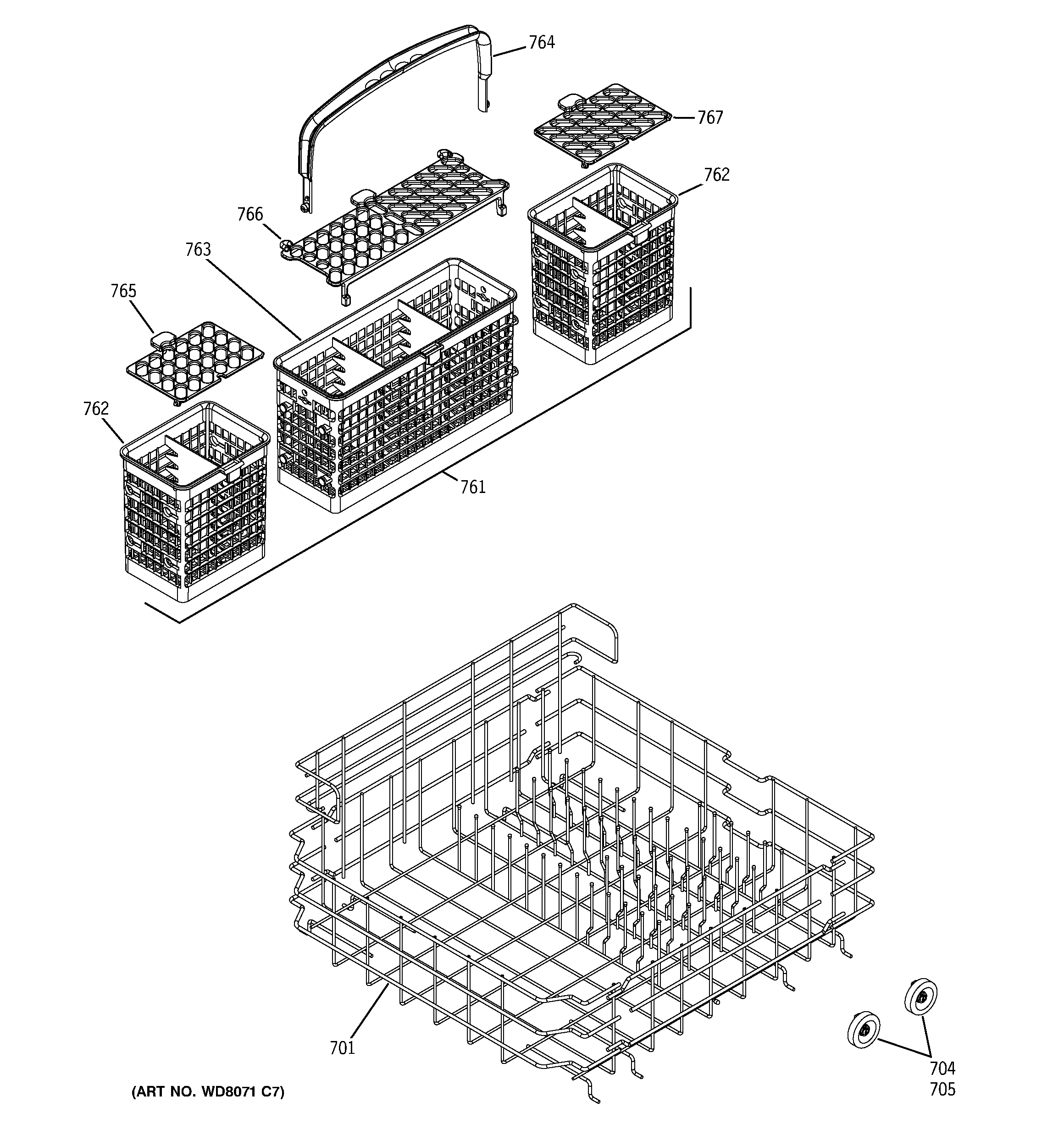 764
767
762
766
763
765
762
761
701
704
705
(ART NO. WD8071 C7)