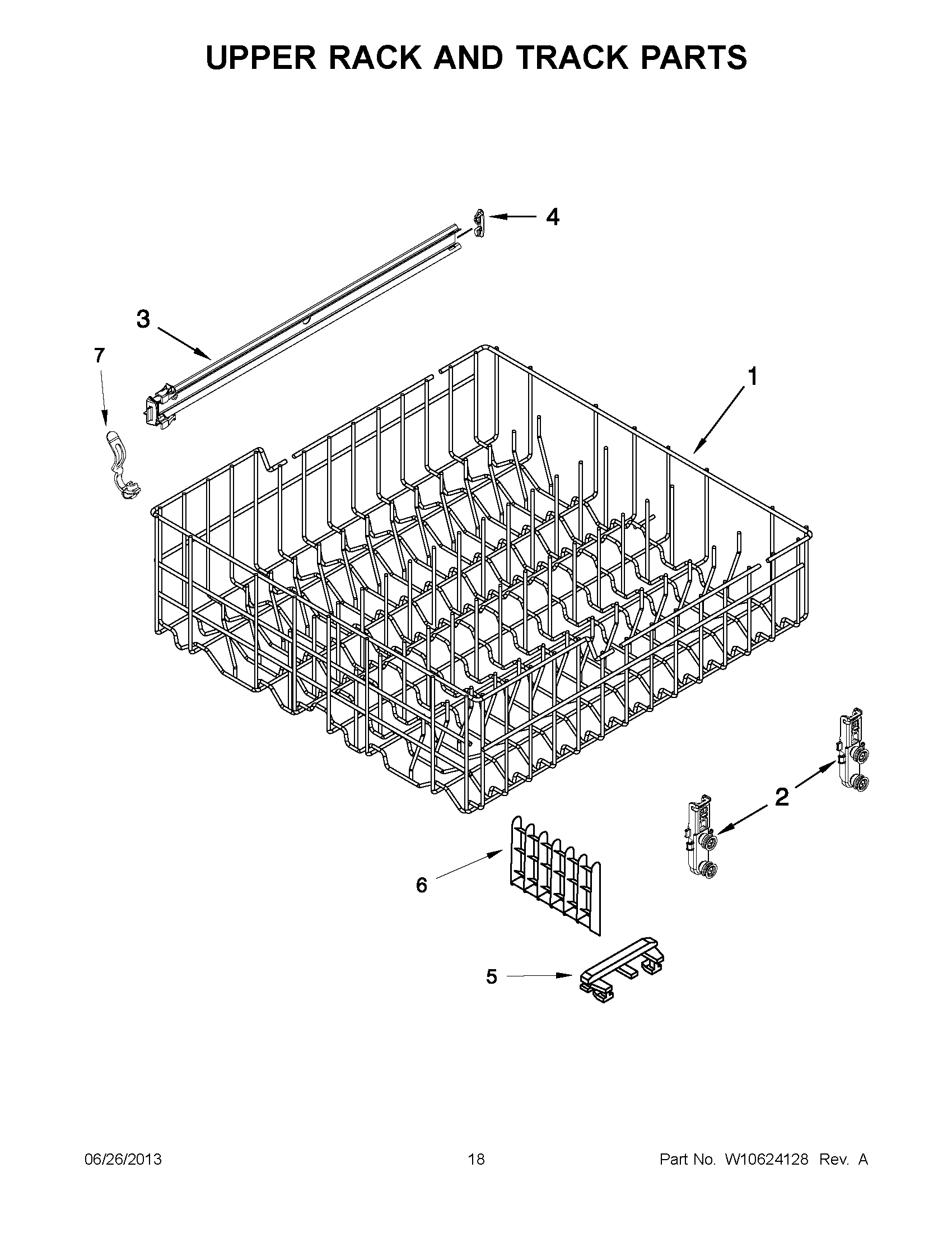 UPPER RACK AND TRACK PARTS

4

3

7

1

2

6

5

06/26/2013 18 Part No. W10624128 Rev. A