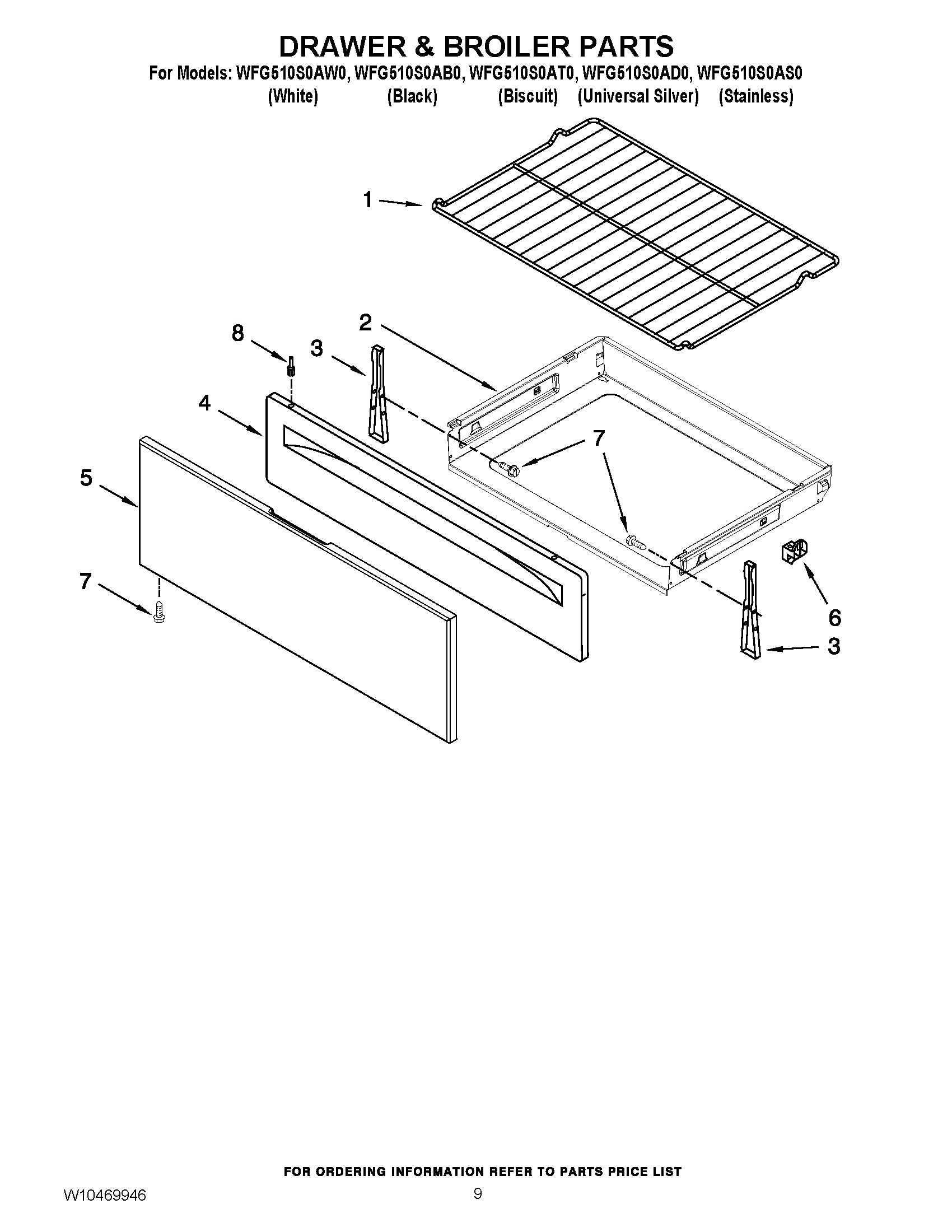 DRAWER & BROILER PARTS

For Models: WFG510S0AW0, WFG510S0AB0, WFG510S0AT0, WFG510S0AD0, WFG510S0AS0
(White) (Black) (Biscuit) (Universal Silver) (Stainless)

1

2

8

3

4

7

5

7

6

3

FOR ORDERING INFORMATION REFER TO PARTS PRICE LIST

W10469946

9