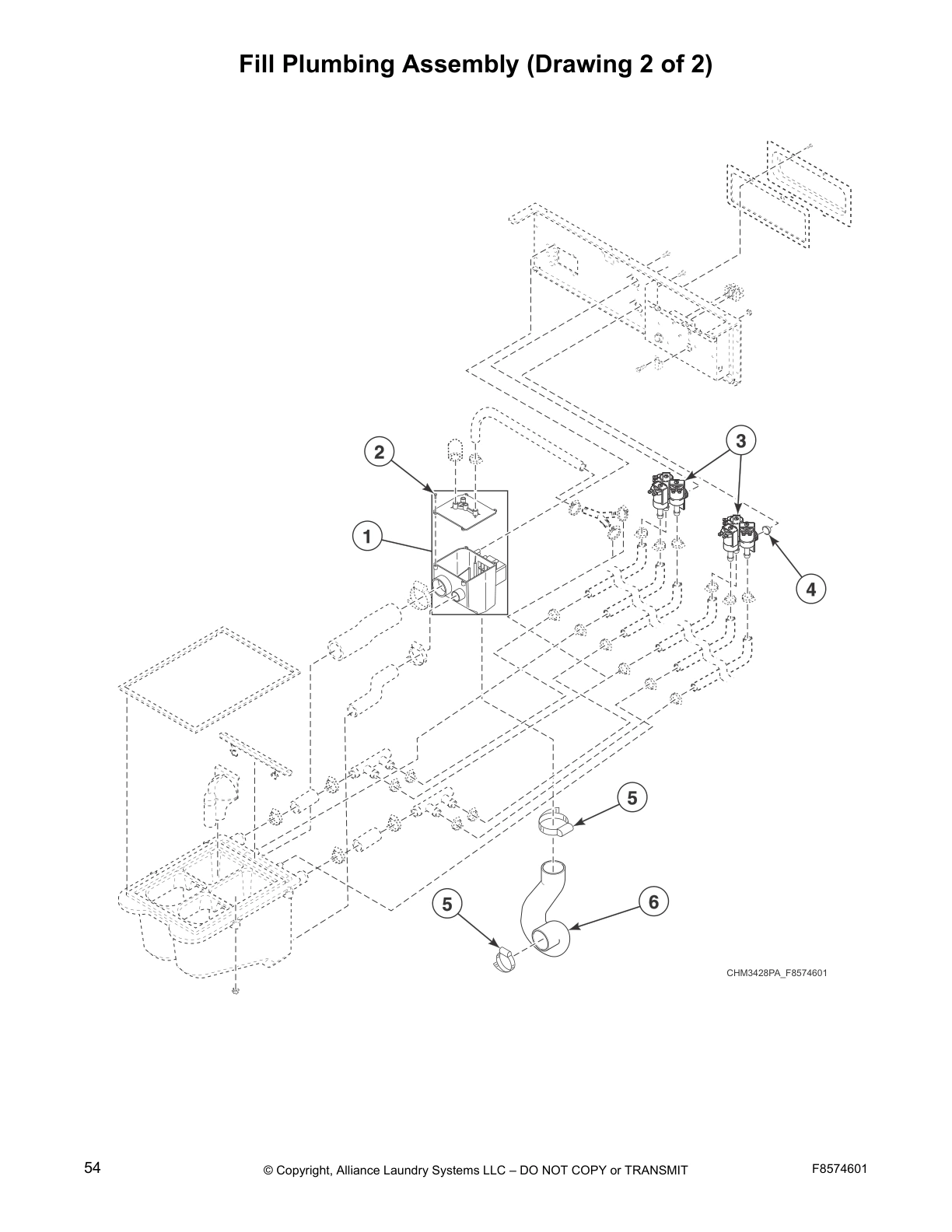 Fill Plumbing Assembly (Drawing 2 of 2)

2

3

1

4

5

5

6

CHM3428PA_F8574601

54

© Copyright, Alliance Laundry Systems LLC – DO NOT COPY or TRANSMIT

F8574601