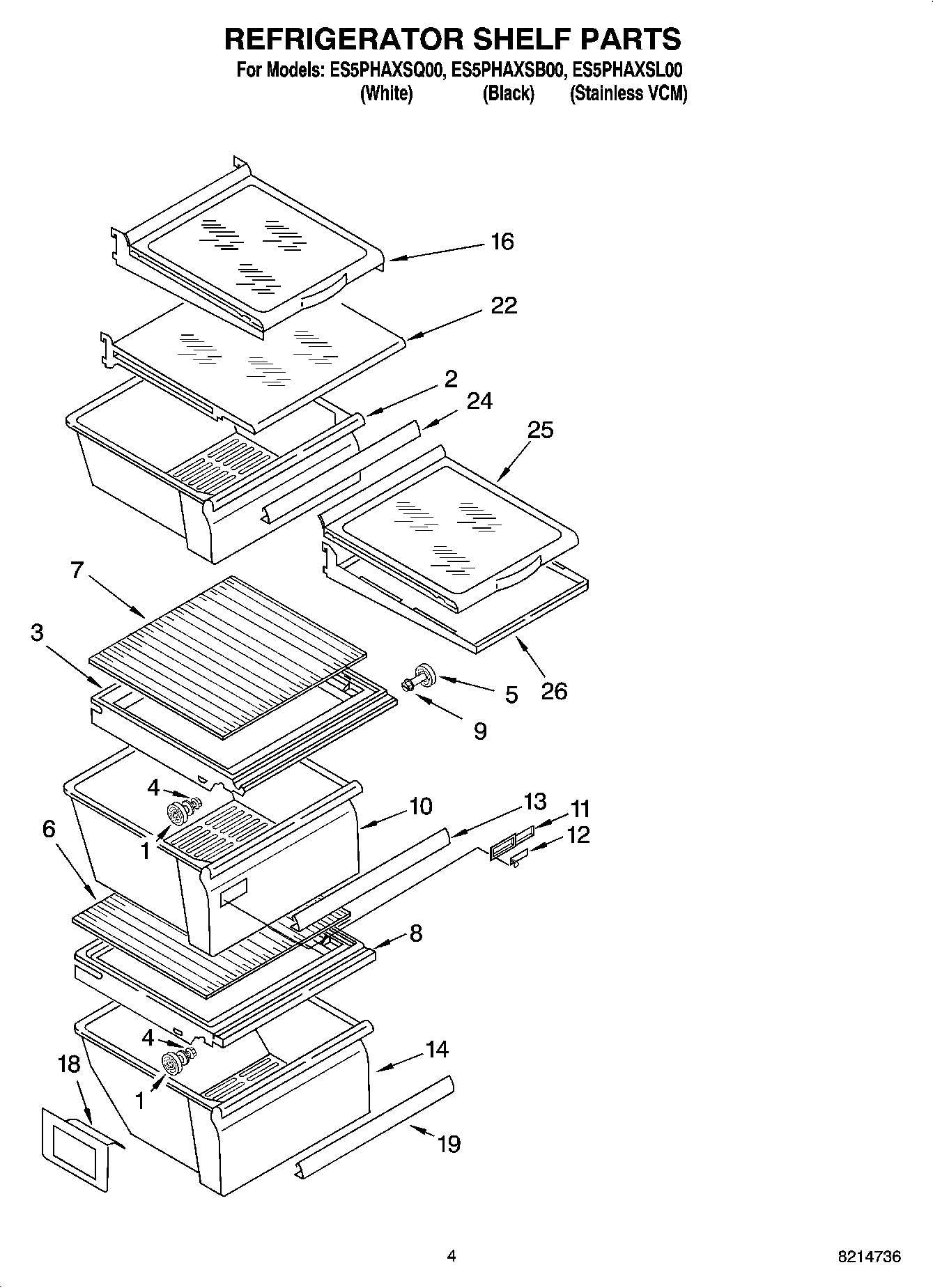 REFRIGERATOR SHELF PARTS
For Models: ES5PHAXSQ00, ES5PHAXSB00, ES5PHAXSL00
(White) (Black) (Stainless VCM)

16
22
2
24
25
7
3
5
26
9
4
10
13
11
12
1
6
8
4
14
18
1
19

4
8214736