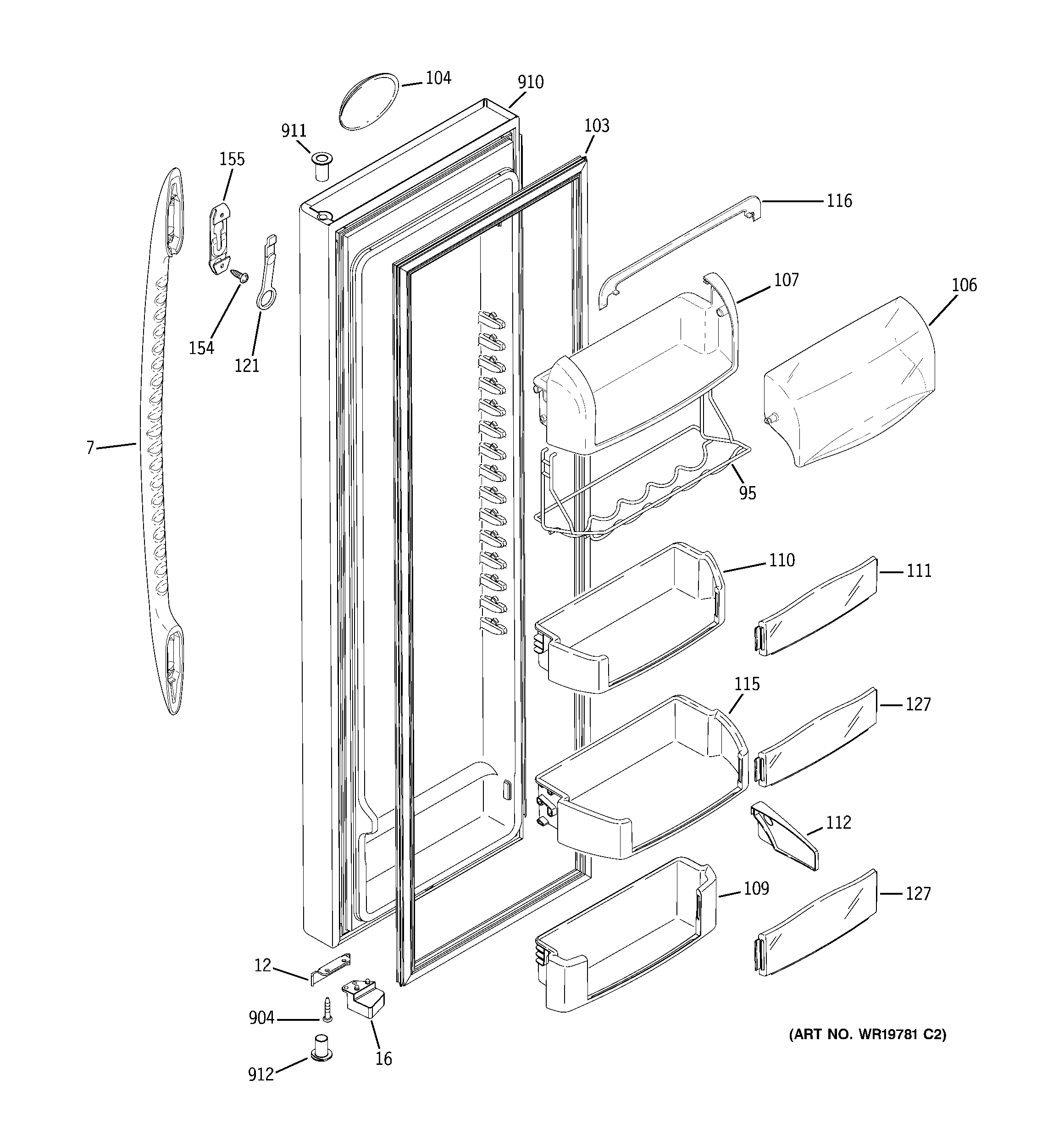 104
910
911
103
155
116
107
106
154
121
7
95
110
111
115
127
112
109
127
12
904
16
912
(ART NO. WR19781 C2)