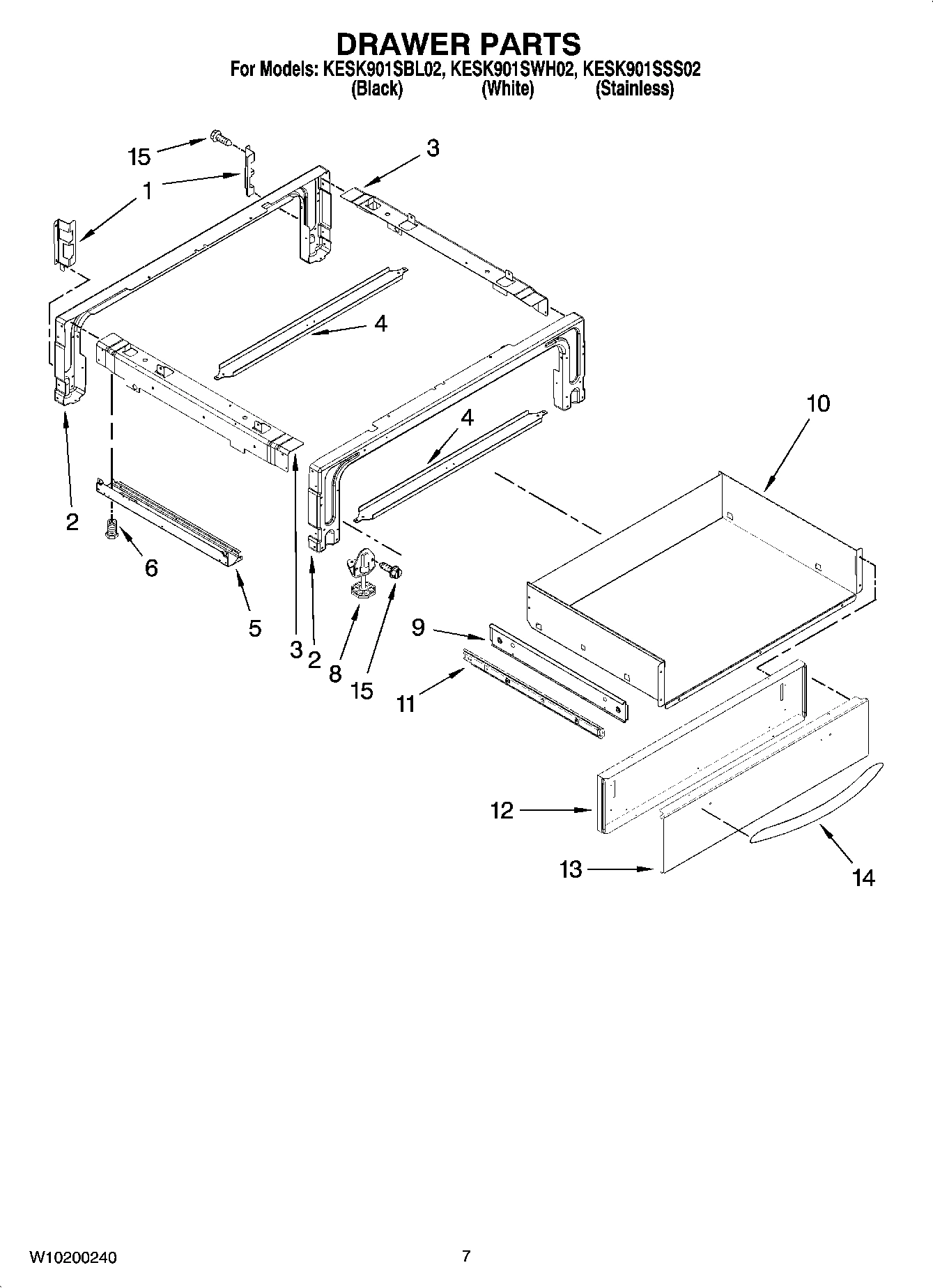 DRAWER PARTS
For Models: KESK901SBL02, KESK901SWH02, KESK901SSS02
(Black) (White) (Stainless)

15
3
1
4
10
4
2
6
5
3
2
8
15
9
11
12
13
14

W10200240
7