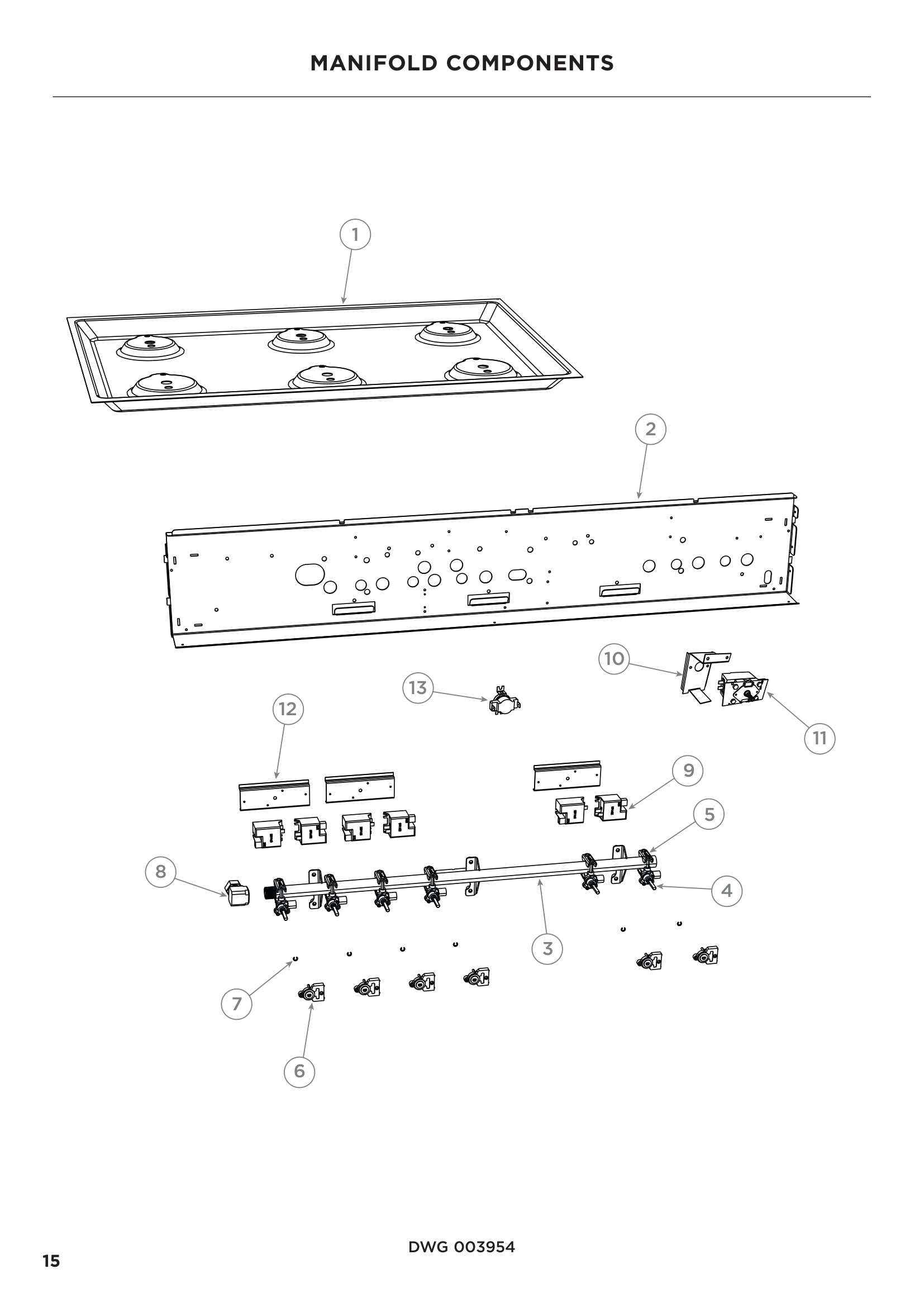 MANIFOLD COMPONENTS

1

2

10

13

12

11

9

5

8

4

3

7

6

DWG 003954

15