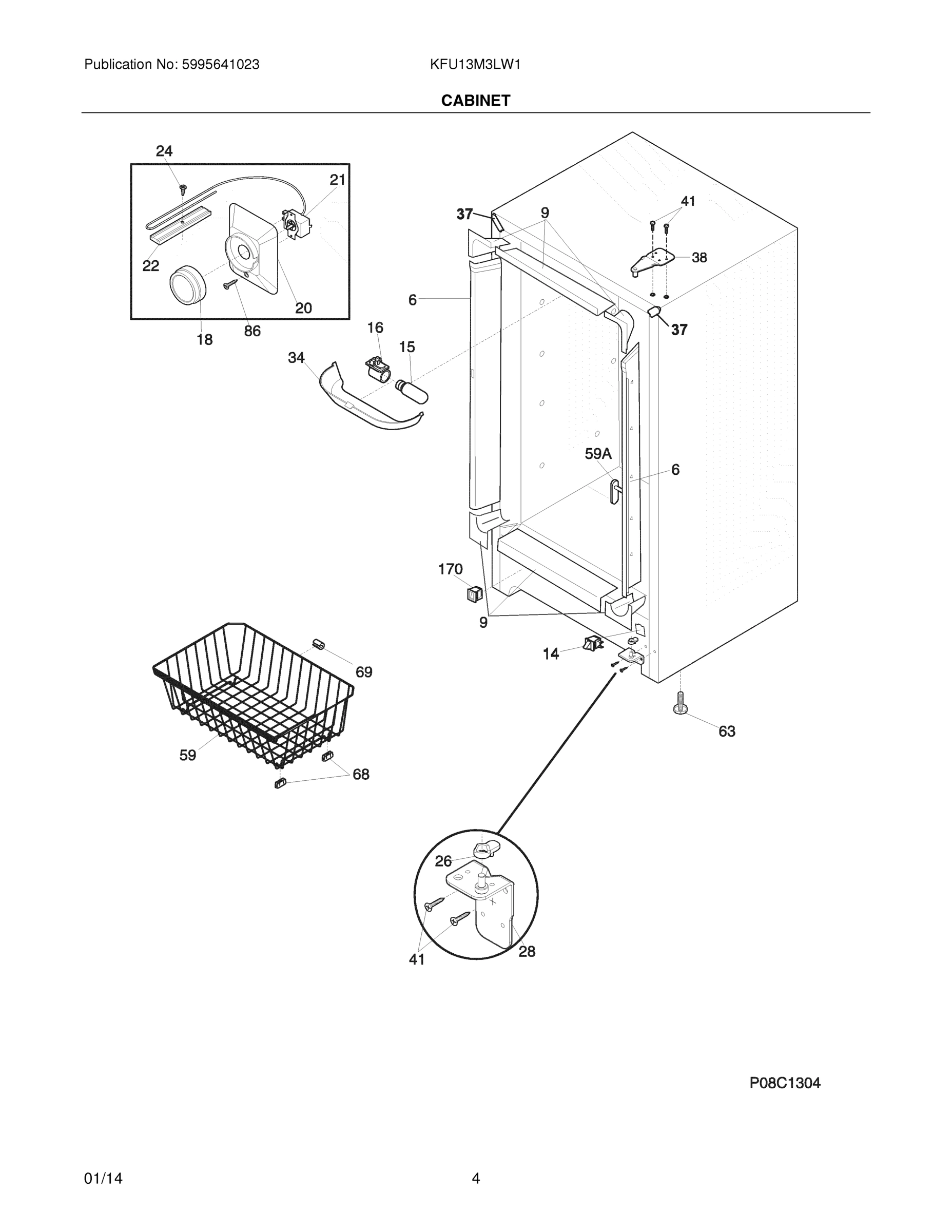 Publication No: 5995641023

KFU13M3LW1

CABINET

24
21
22
20
18
86
37
9
41
38
6
37
16
15
34
59A
6
170
9
14
69
63
59
68
26
41
28

P08C1304

01/14

4