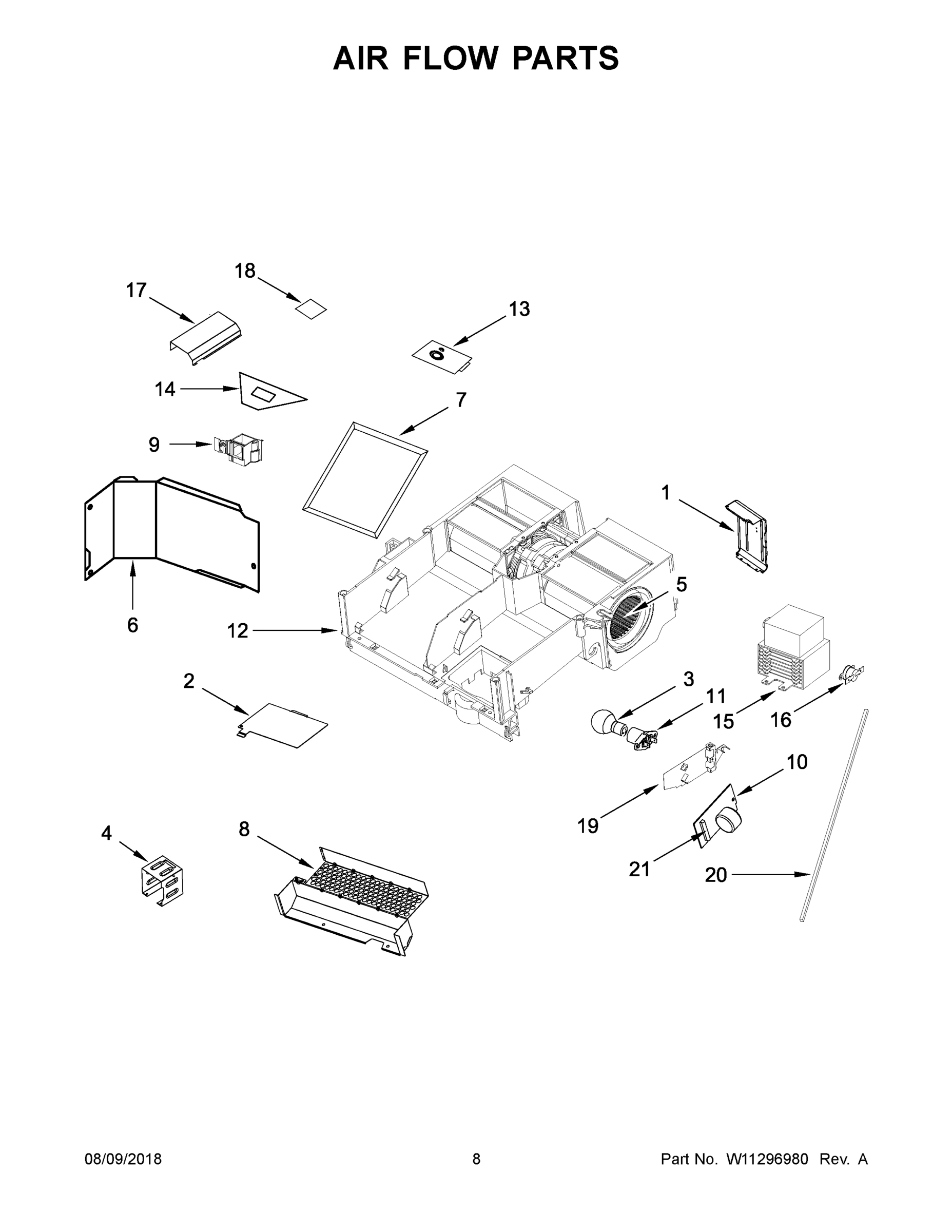 AIR FLOW PARTS

18
17
13
14
7
9
1
5
6
12
2
3
11
15
16
10
19
4
8
21
20

08/09/2018
8
Part No. W11296980 Rev. A