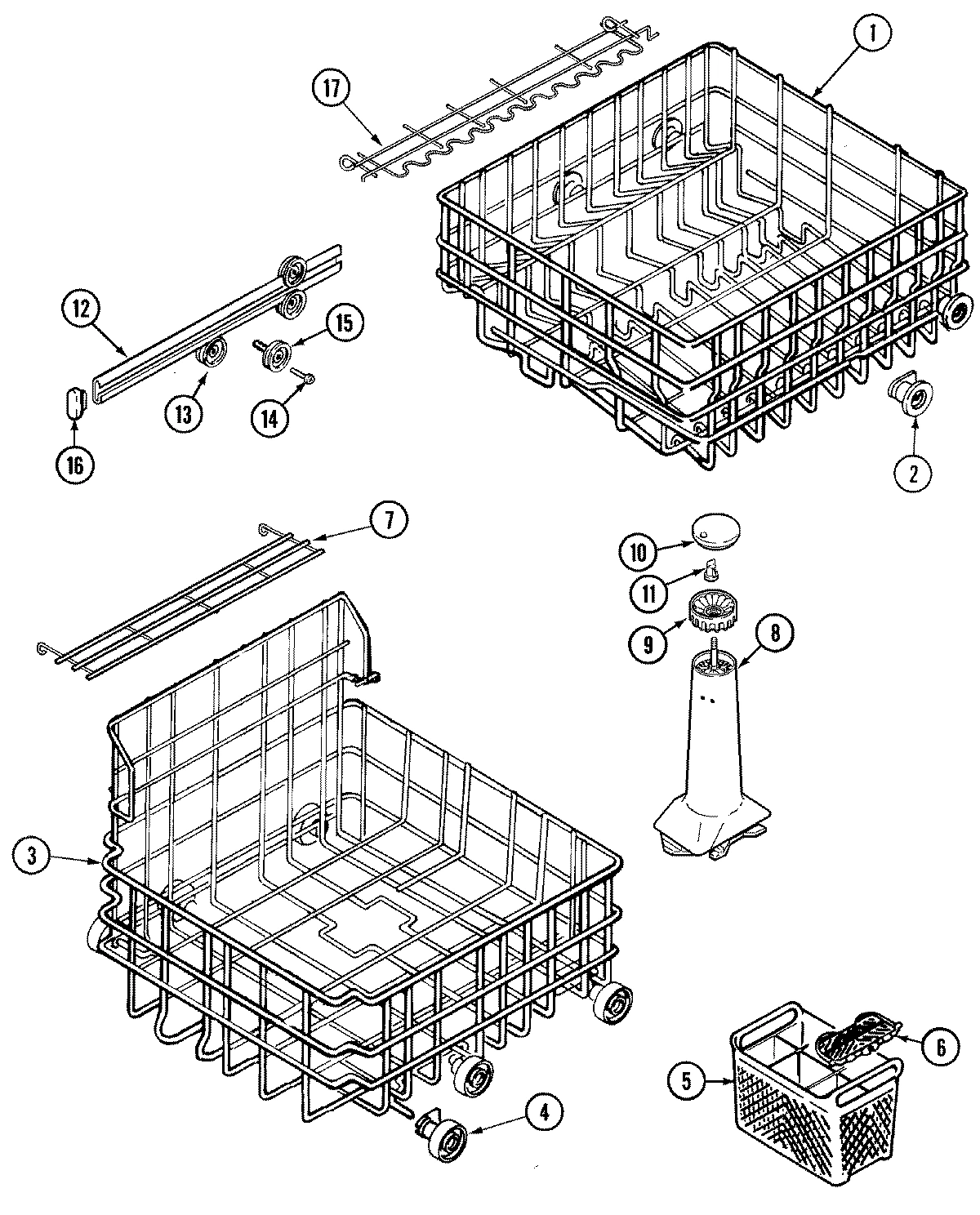 17
1
12
15
13
14
16
2
7
10
11
9
8
3
6
5
4