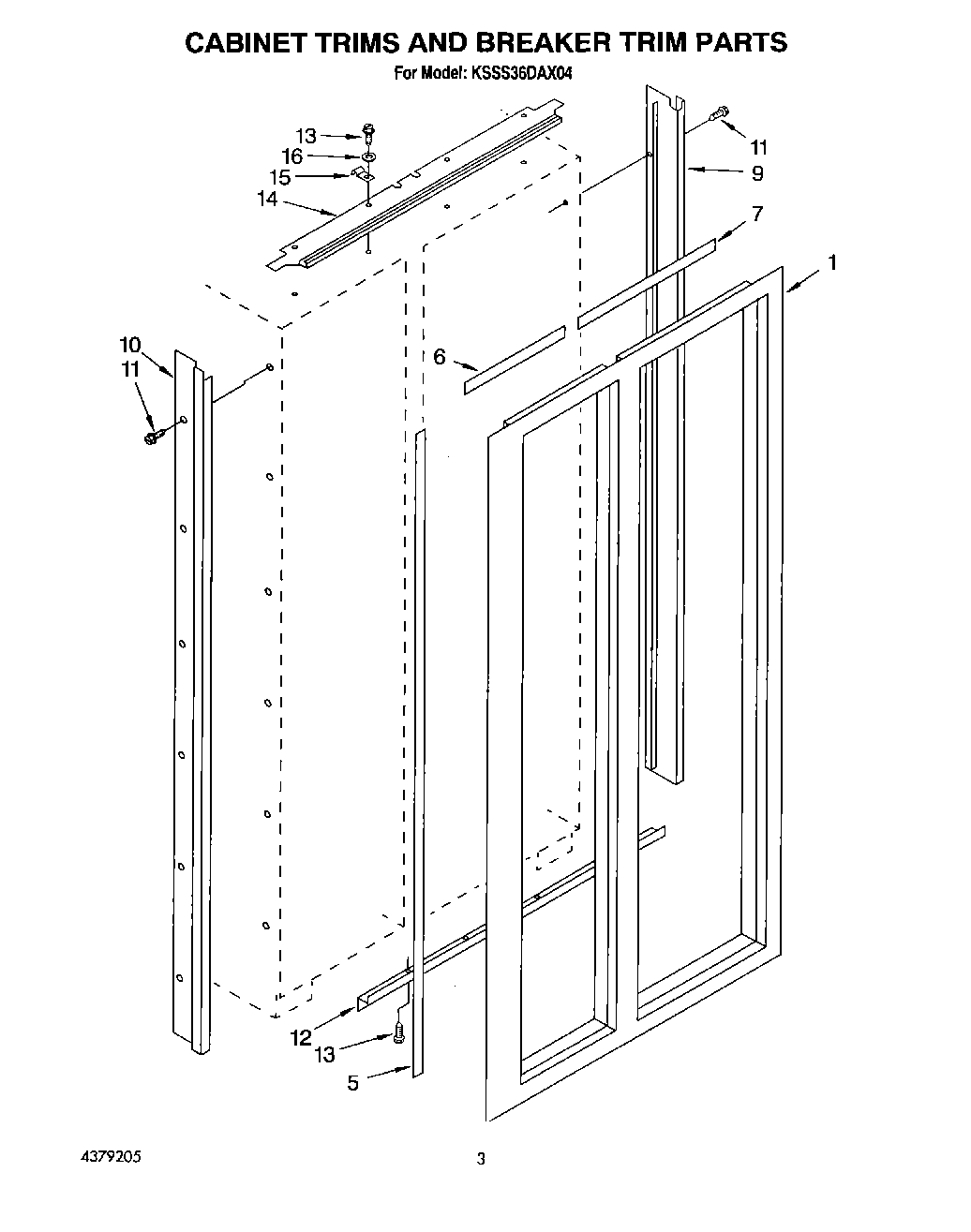 CABINET TRIMS AND BREAKER TRIM PARTS
For Model: KSSS36DAX04

13
16
15
14
11
9
7
1
10
11
6
12
13
5

4379205

3