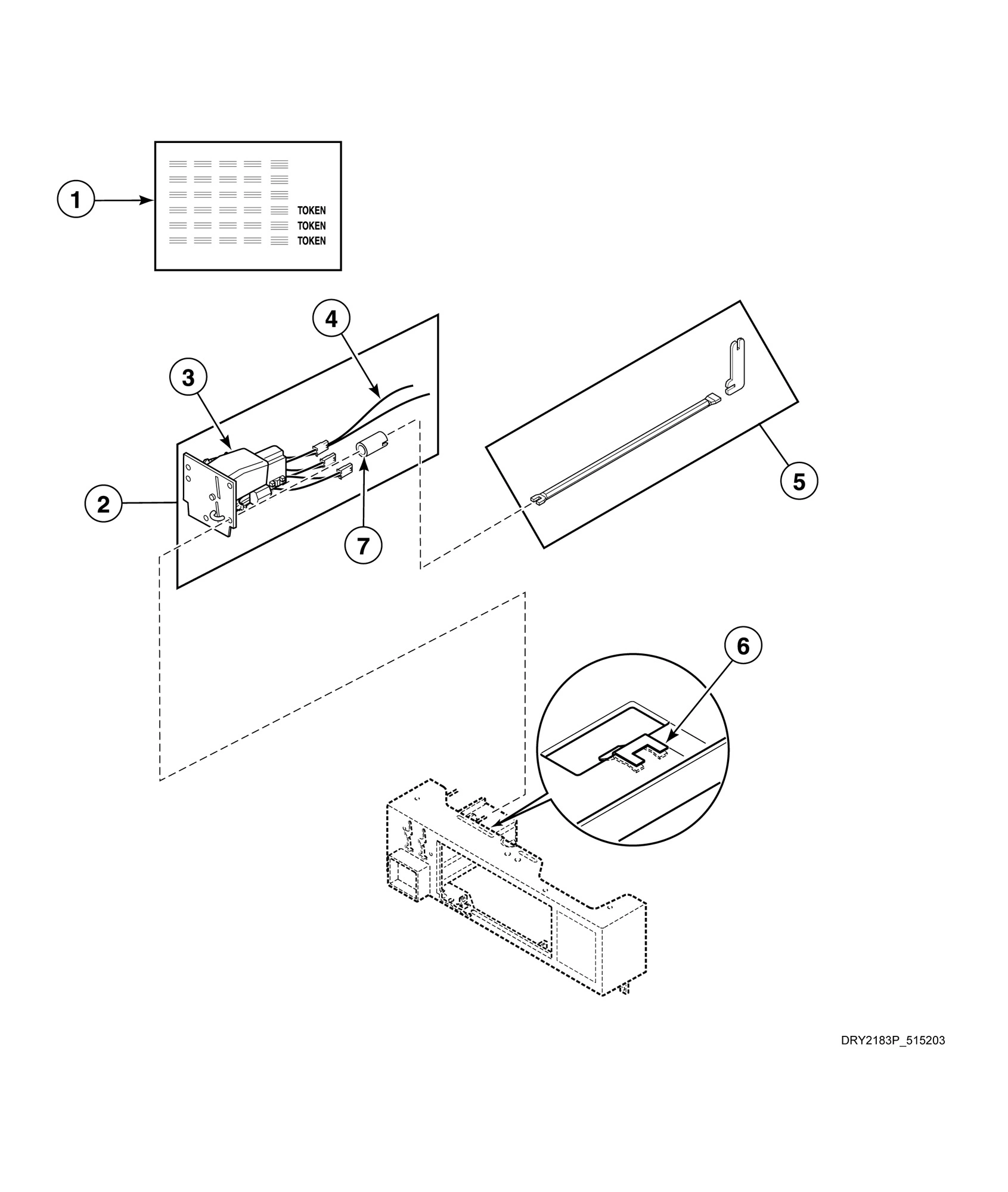 1

TOKEN
TOKEN
TOKEN

4

3

2

7

5

6

DRY2183P_515203