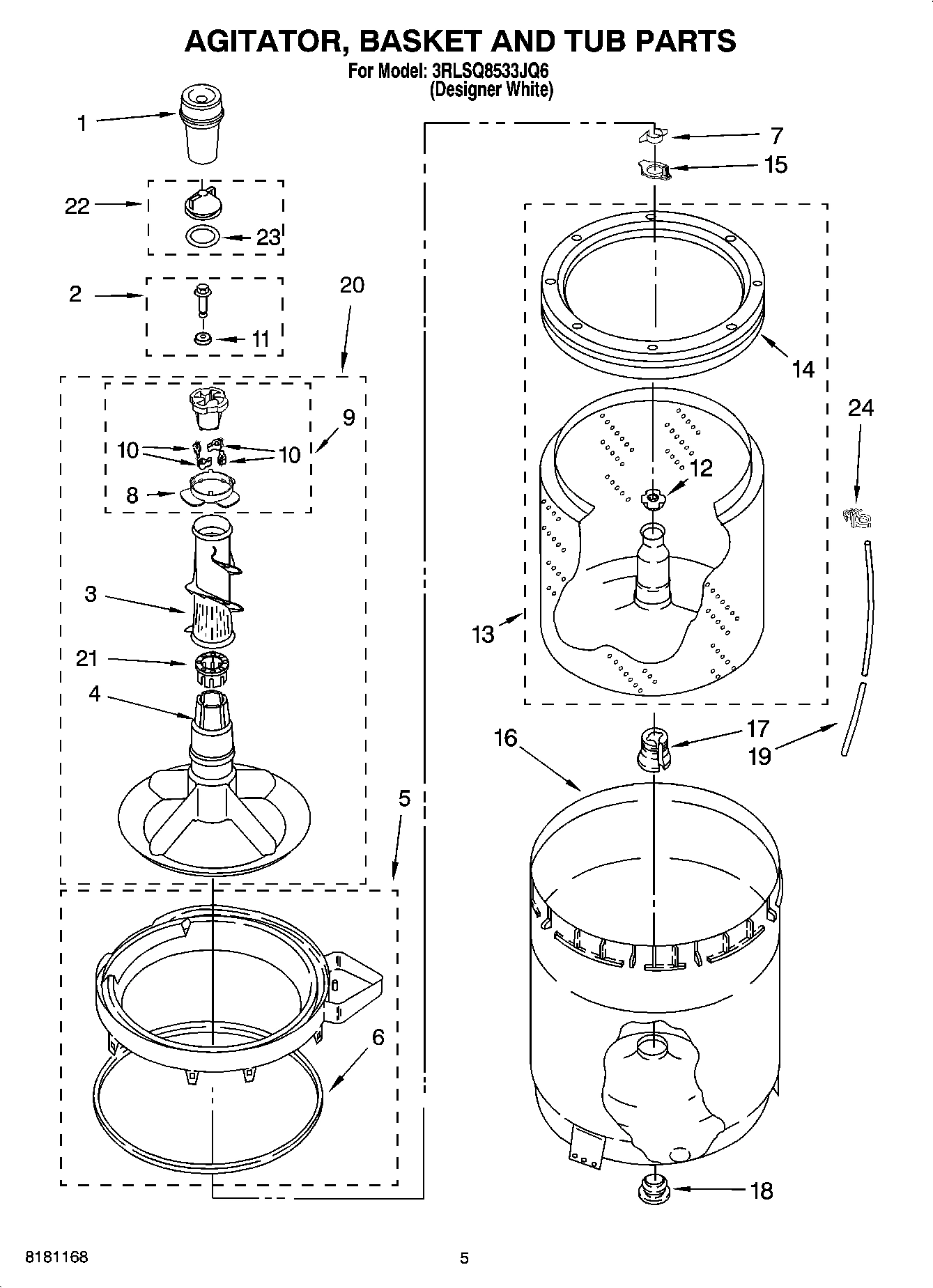 AGITATOR, BASKET AND TUB PARTS
For Model: 3RLSQ8533JQ6
(Designer White)

1
22
23
2
11
20
9
10
10
8
3
21
4
5
6
7
15
14
24
12
13
16
17
19
18

8181168

5