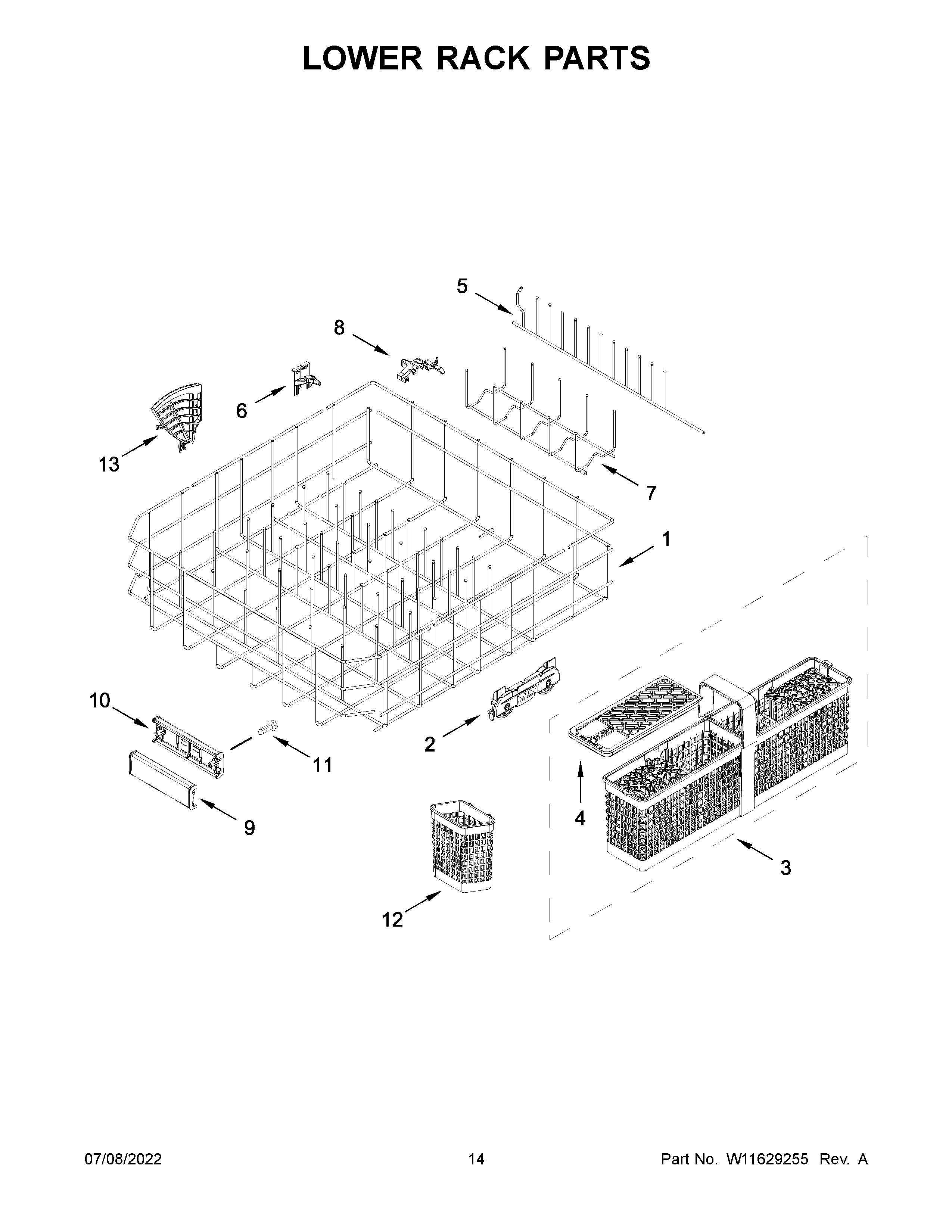 LOWER RACK PARTS

5

8

6

13

7

1

10

11

2

9

4

3

12

07/08/2022

14

Part No. W11629255 Rev. A