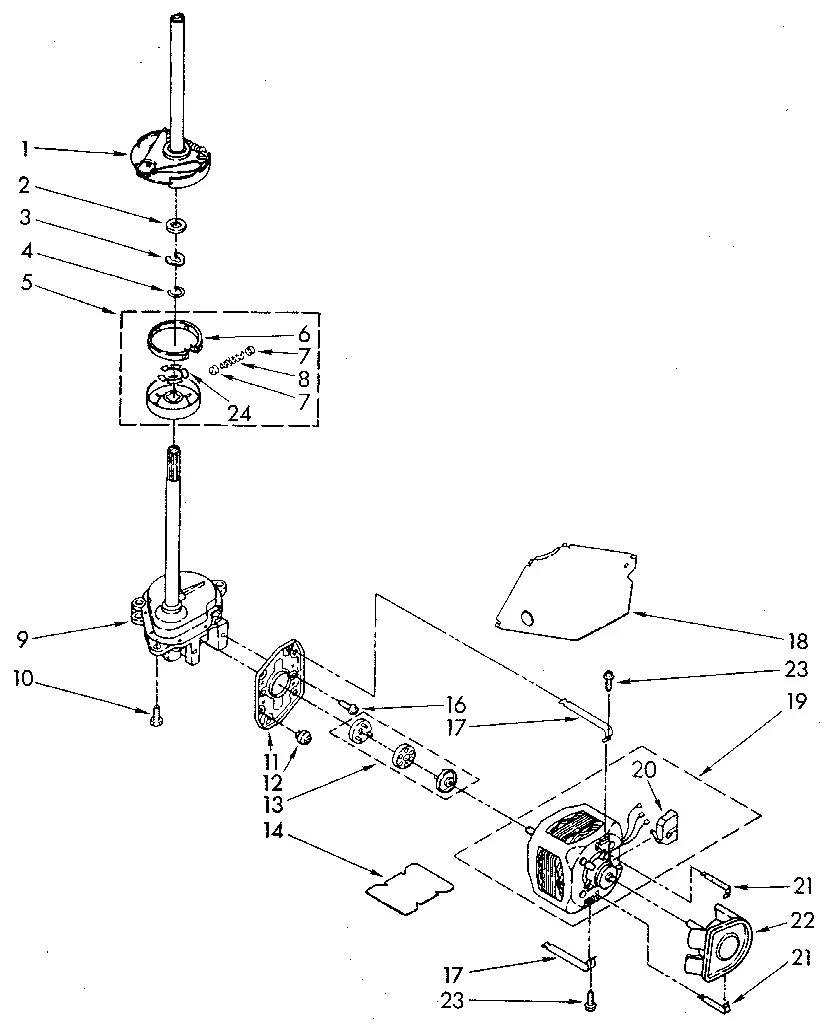 1
2
3
4
5
6
7
8
7
24
9
10
11
12
13
14
16
17
18
23
19
20
21
22
21
17
23