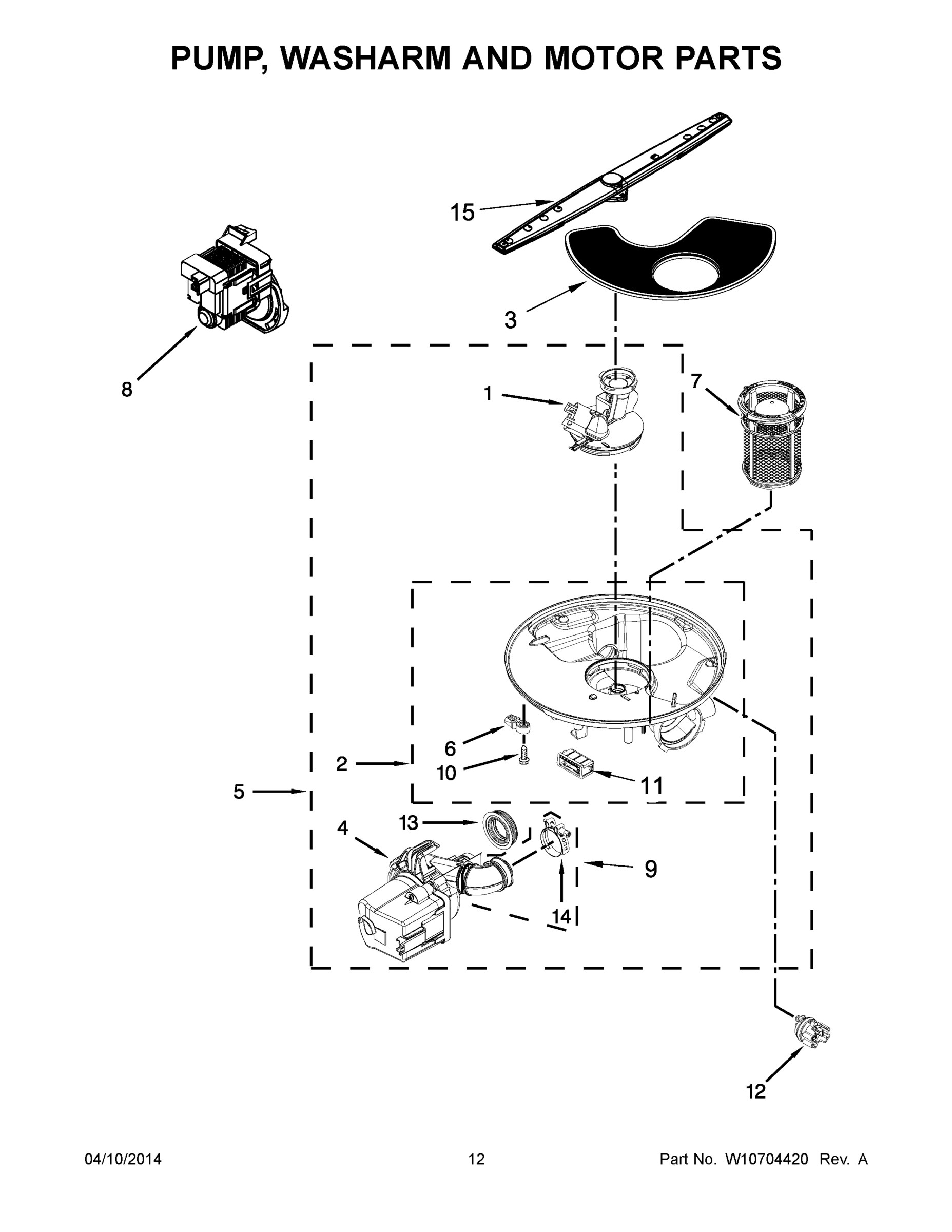 PUMP, WASHARM AND MOTOR PARTS

15

3

8

1

7

6

2

10

11

5

13

4

9

14

12

04/10/2014 12 Part No. W10704420 Rev. A