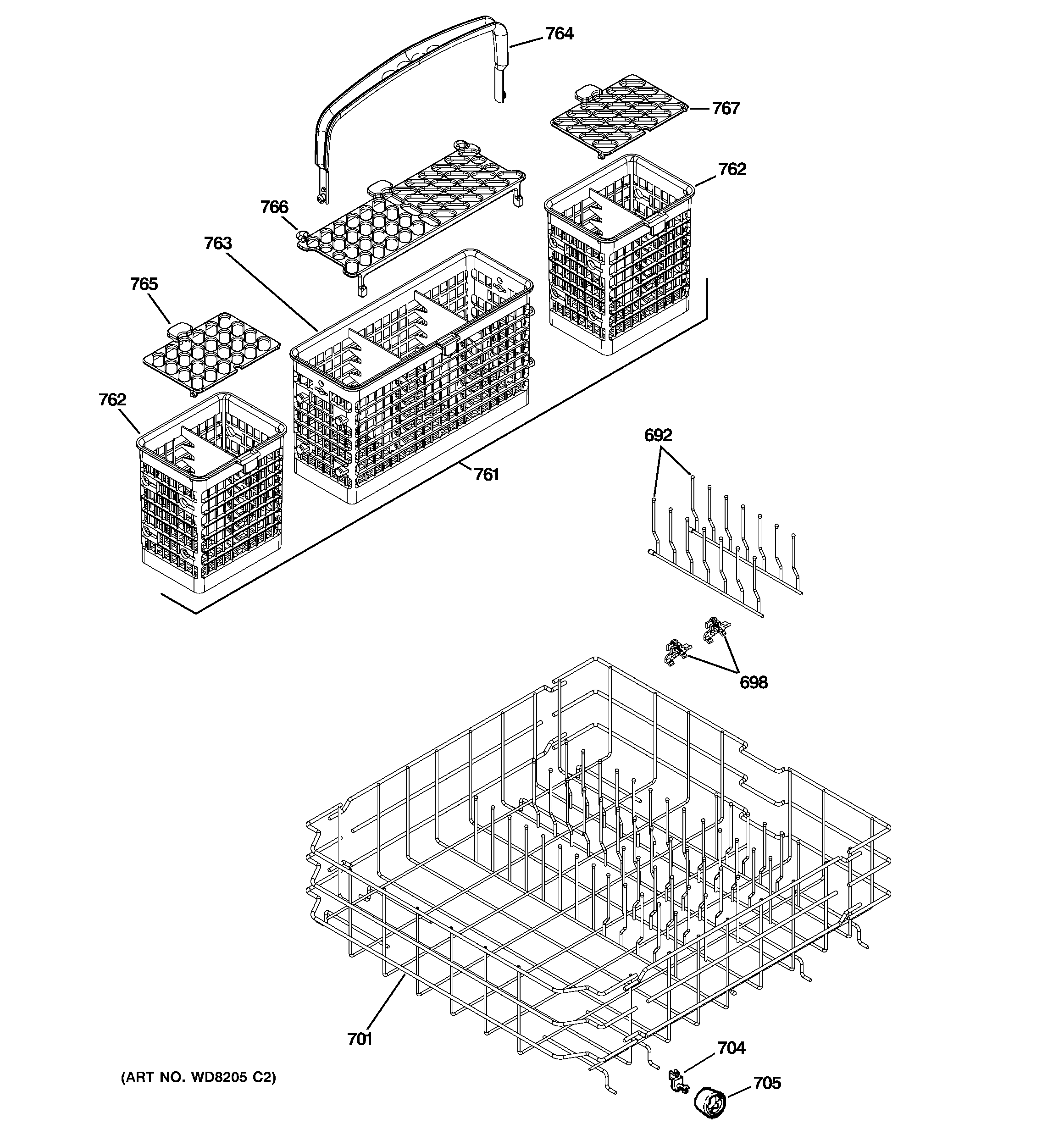 764

767

762

766

763

765

762

761

692

698

701

704

705

(ART NO. WD8205 C2)