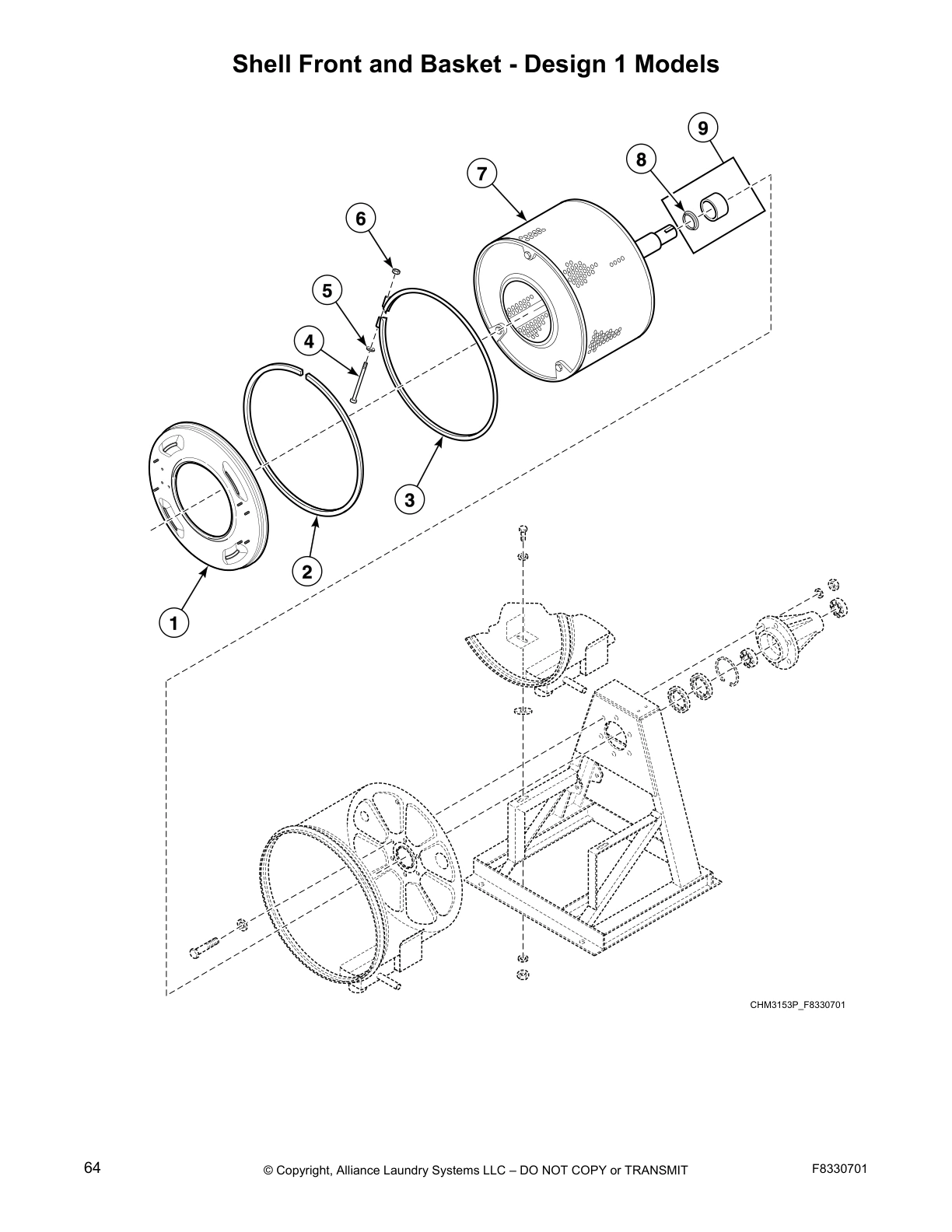 Shell Front and Basket - Design 1 Models

9
8
7
6
5
4
3
2
1

CHM3153P_F8330701

64

© Copyright, Alliance Laundry Systems LLC – DO NOT COPY or TRANSMIT

F8330701