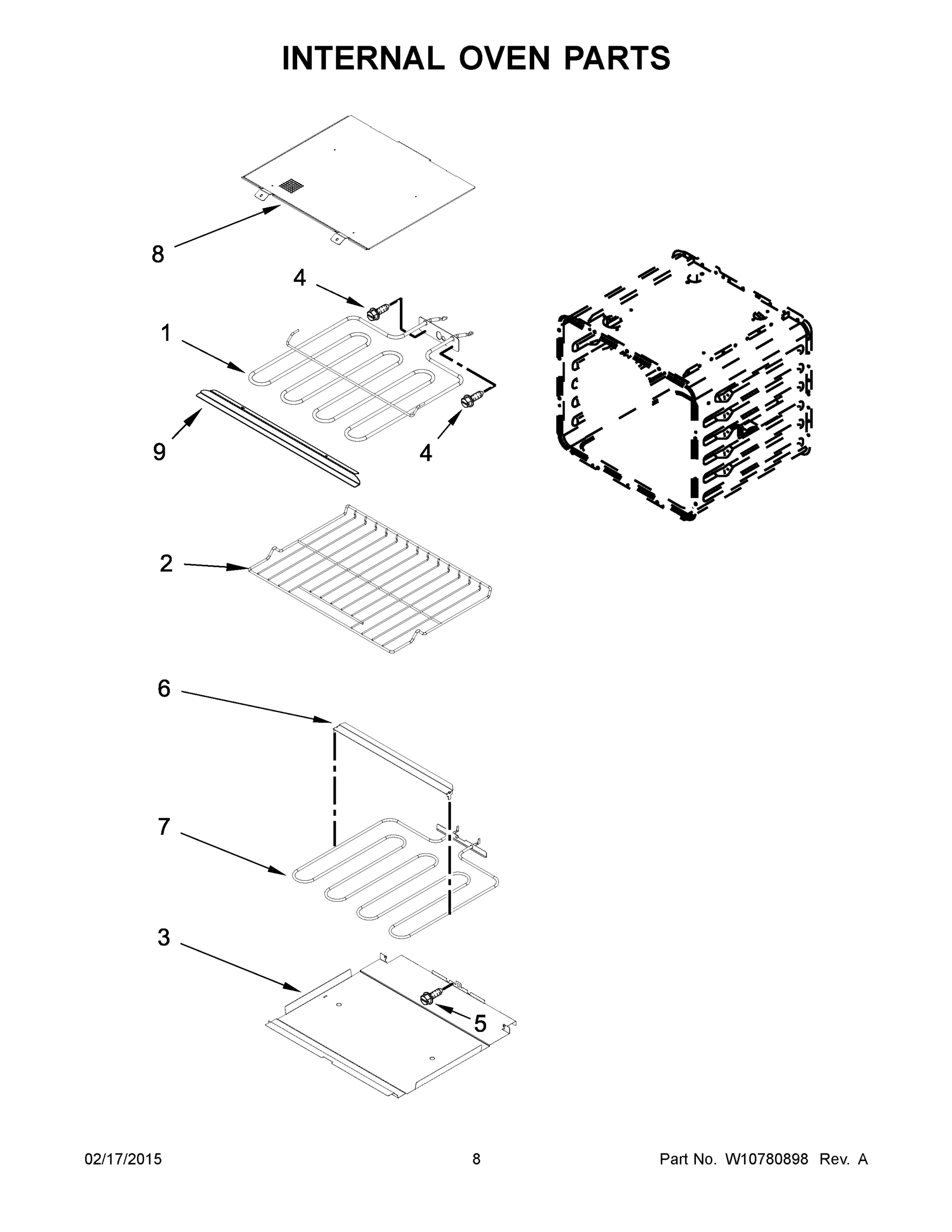 INTERNAL OVEN PARTS

8

4

1

9

4

2

6

7

3

5

02/17/2015

8

Part No. W10780898 Rev. A