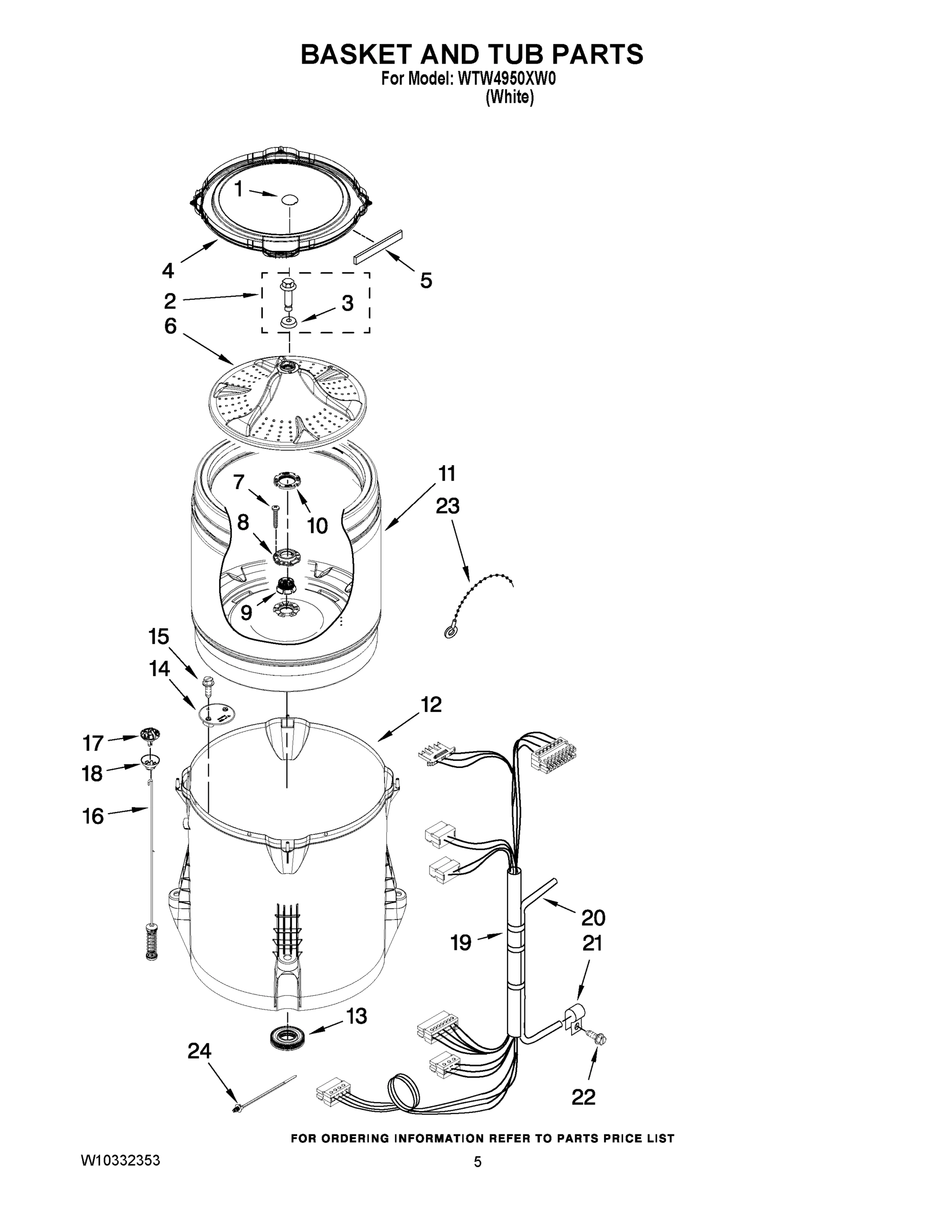 BASKET AND TUB PARTS
For Model: WTW4950XW0
(White)

1
4
5
2
3
6
7
10
11
23
8
9
15
14
12
17
18
16
20
19
21
13
24
22

FOR ORDERING INFORMATION REFER TO PARTS PRICE LIST

W10332353

5