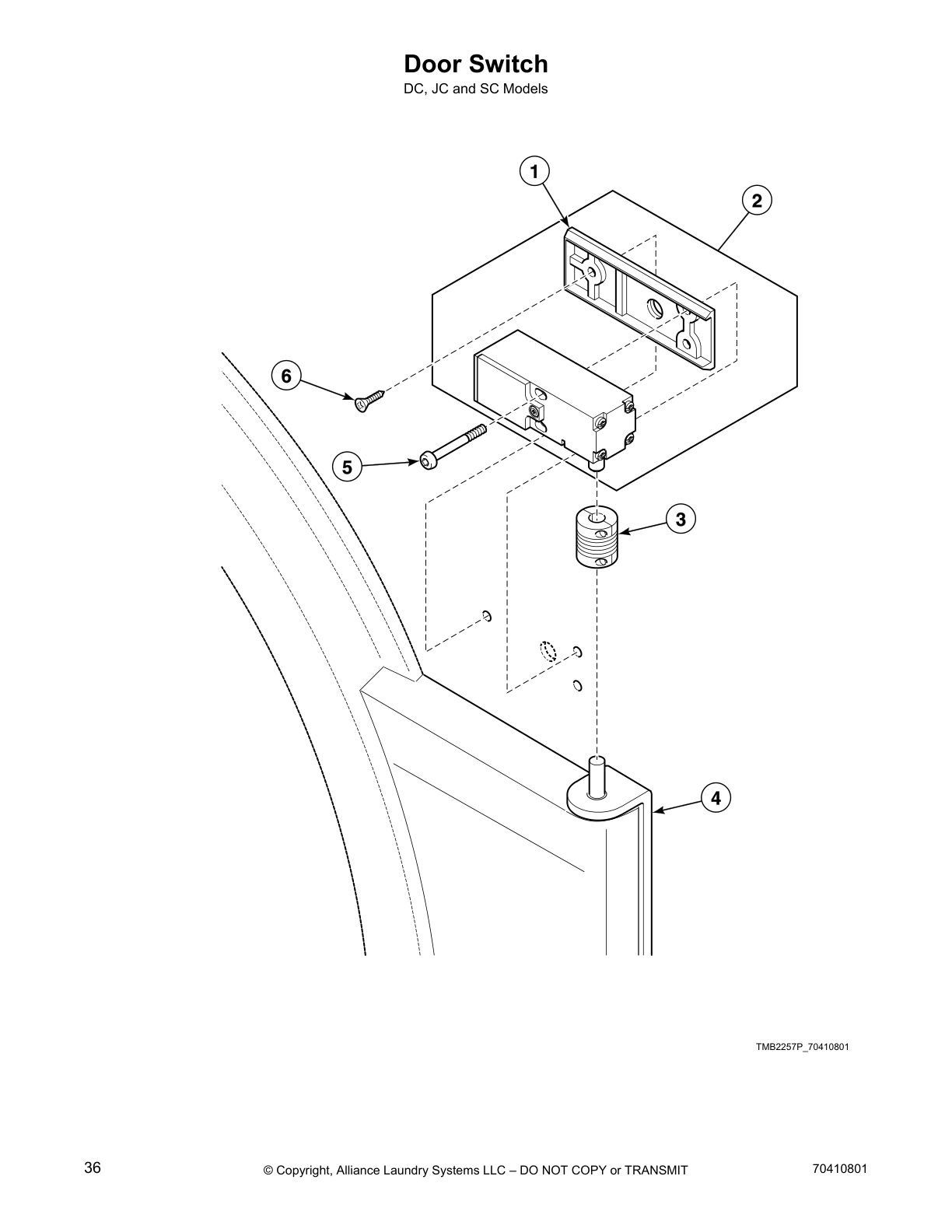 Door Switch
DC, JC and SC Models

1
2
6
5
3
4

TMB2257P_70410801

36 © Copyright, Alliance Laundry Systems LLC – DO NOT COPY or TRANSMIT 70410801