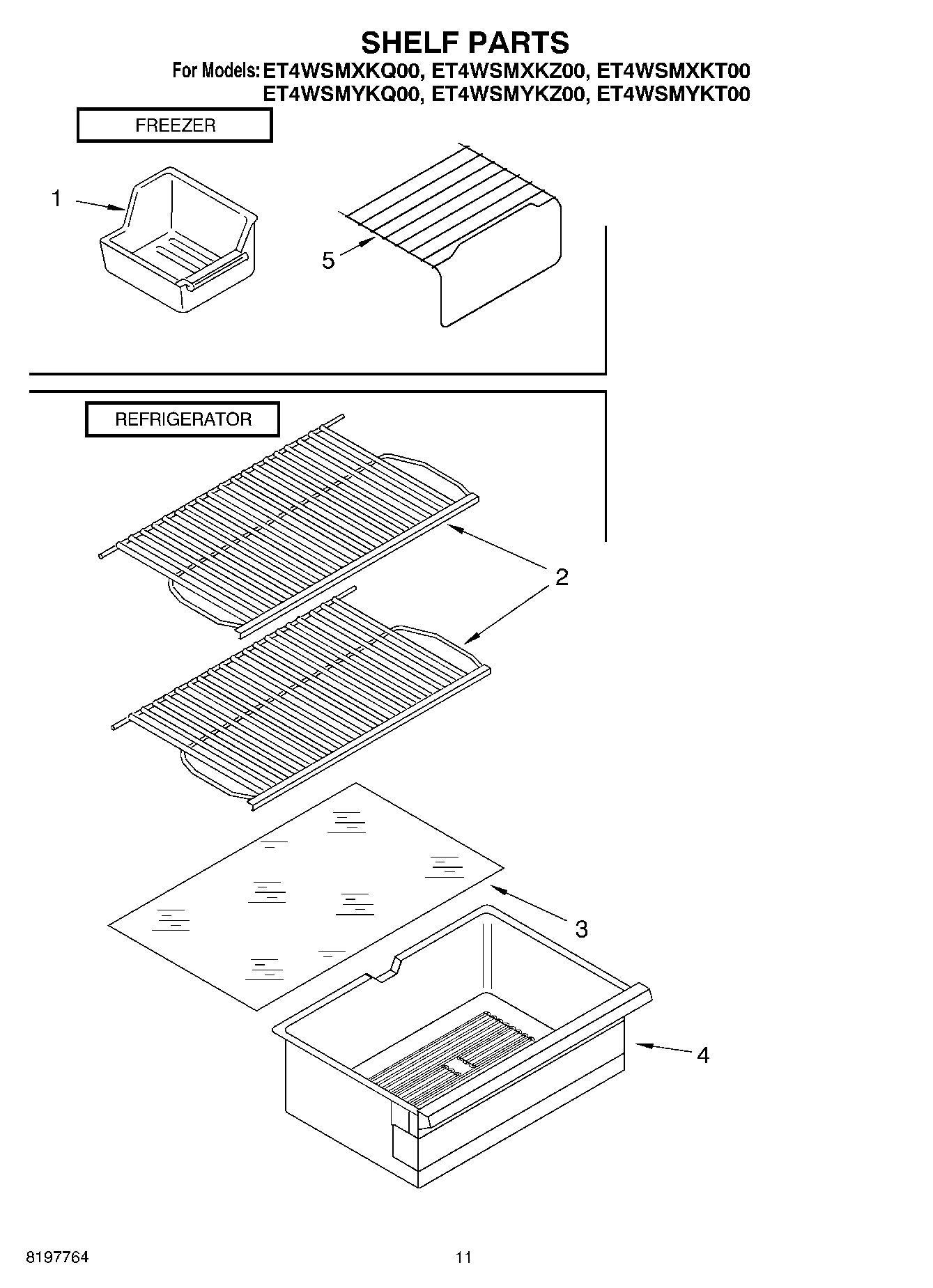 SHELF PARTS

For Models: ET4WSMXKQ00, ET4WSMXKZ00, ET4WSMXKT00
ET4WSMYKQ00, ET4WSMYKZ00, ET4WSMYKT00

FREEZER

1

5

REFRIGERATOR

2

3

4

8197764

11