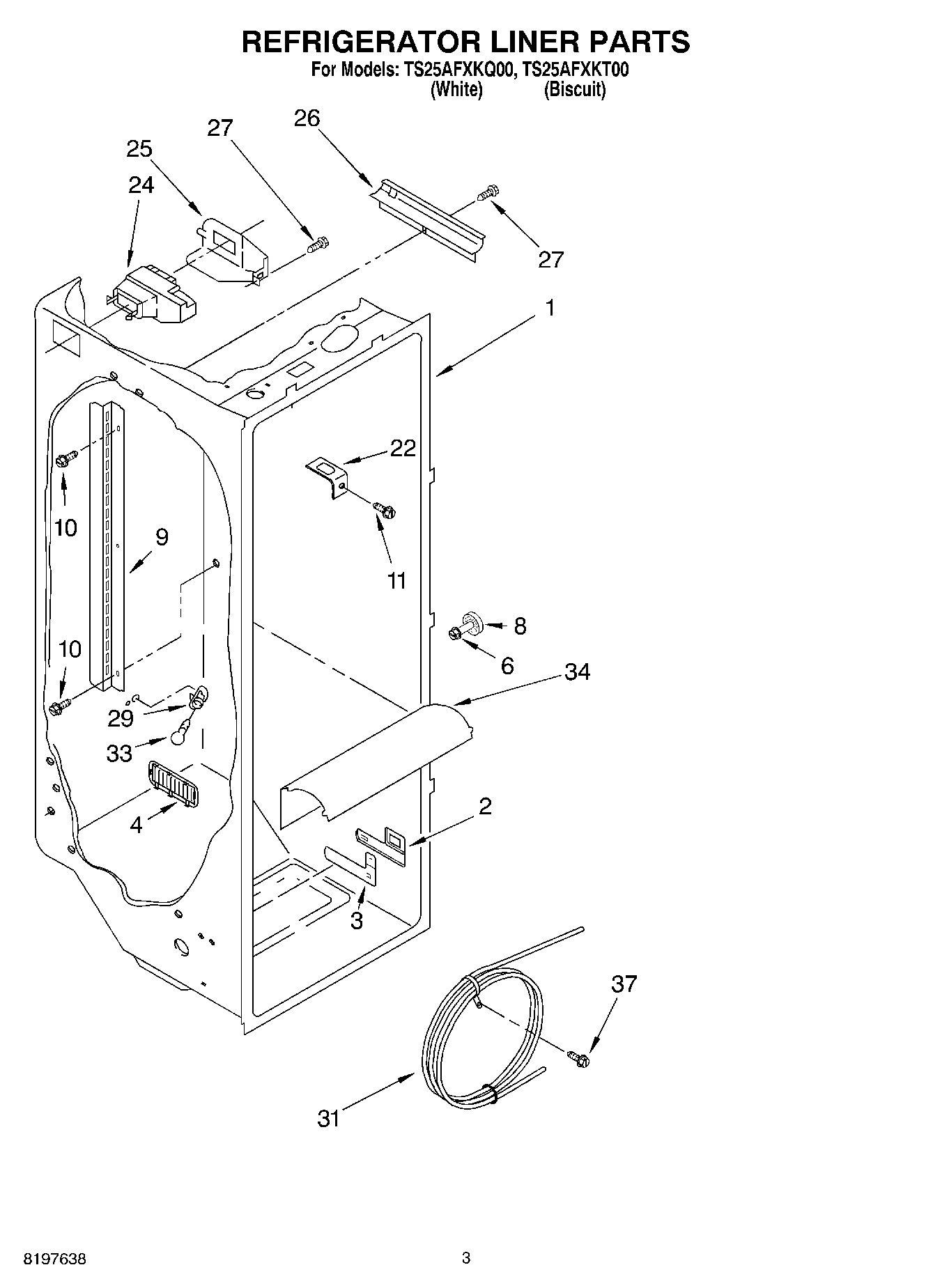 REFRIGERATOR LINER PARTS
For Models: TS25AFXKQ00, TS25AFXKT00
(White) (Biscuit)

27
26
25
24
27
1
22
10
9
11
8
6
10
34
29
33
4
2
3
37
31

8197638
3