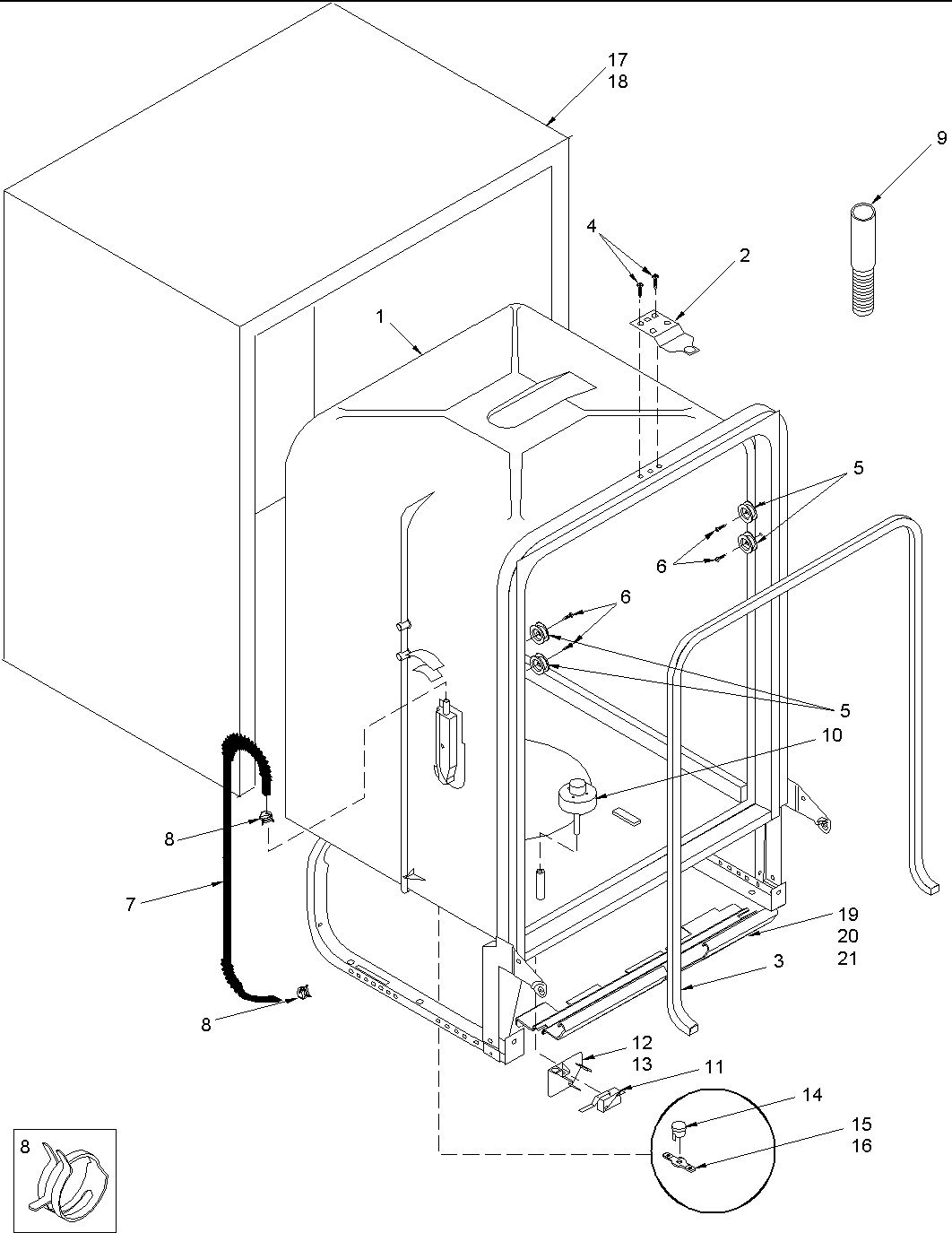 17
18
9
4
2
1
5
6
6
5
10
8
7
19
20
21
3
8
12
13
11
14
15
16
8