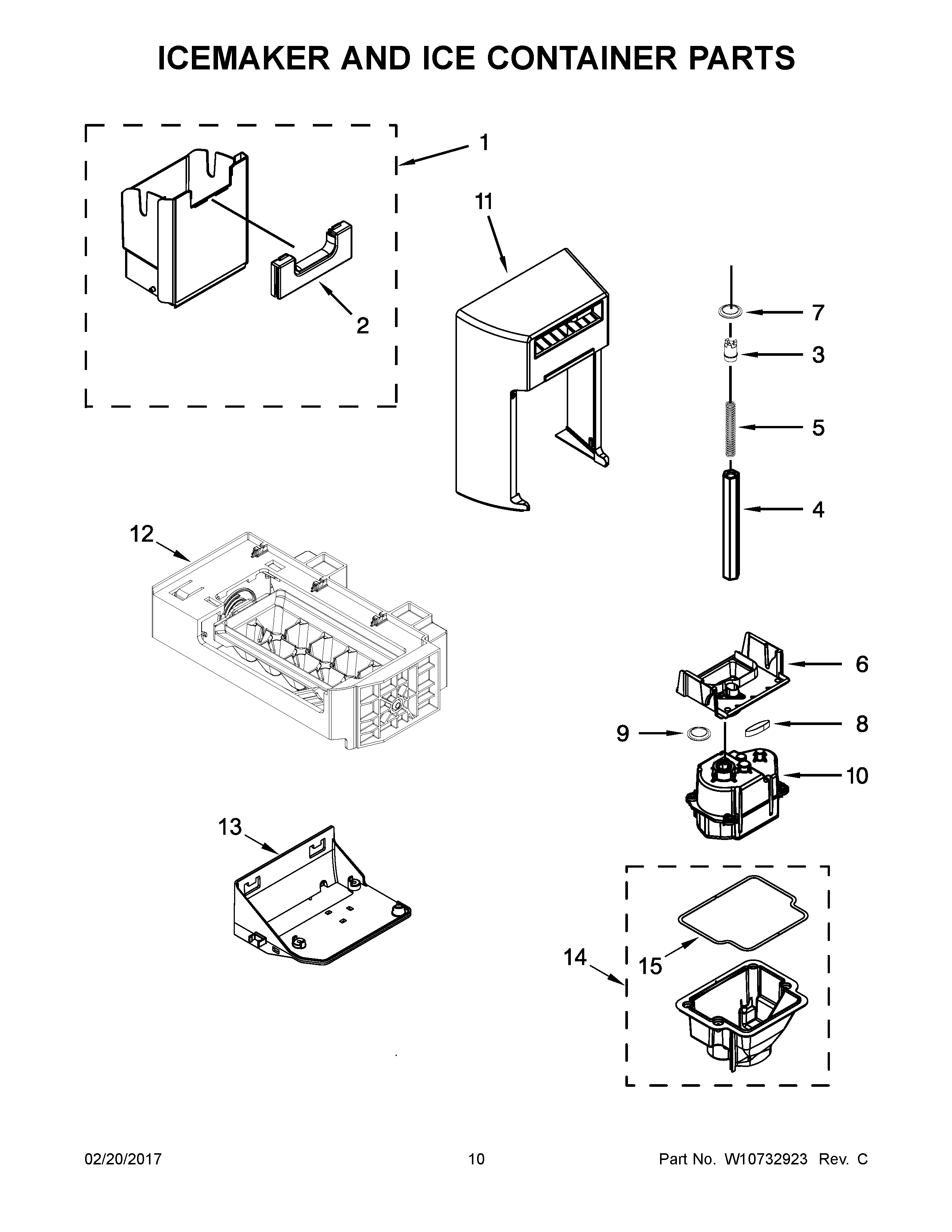 ICEMAKER AND ICE CONTAINER PARTS

1

11

2

7

3

5

4

12

6

9

8

10

13

14

15

02/20/2017

10

Part No. W10732923 Rev. C