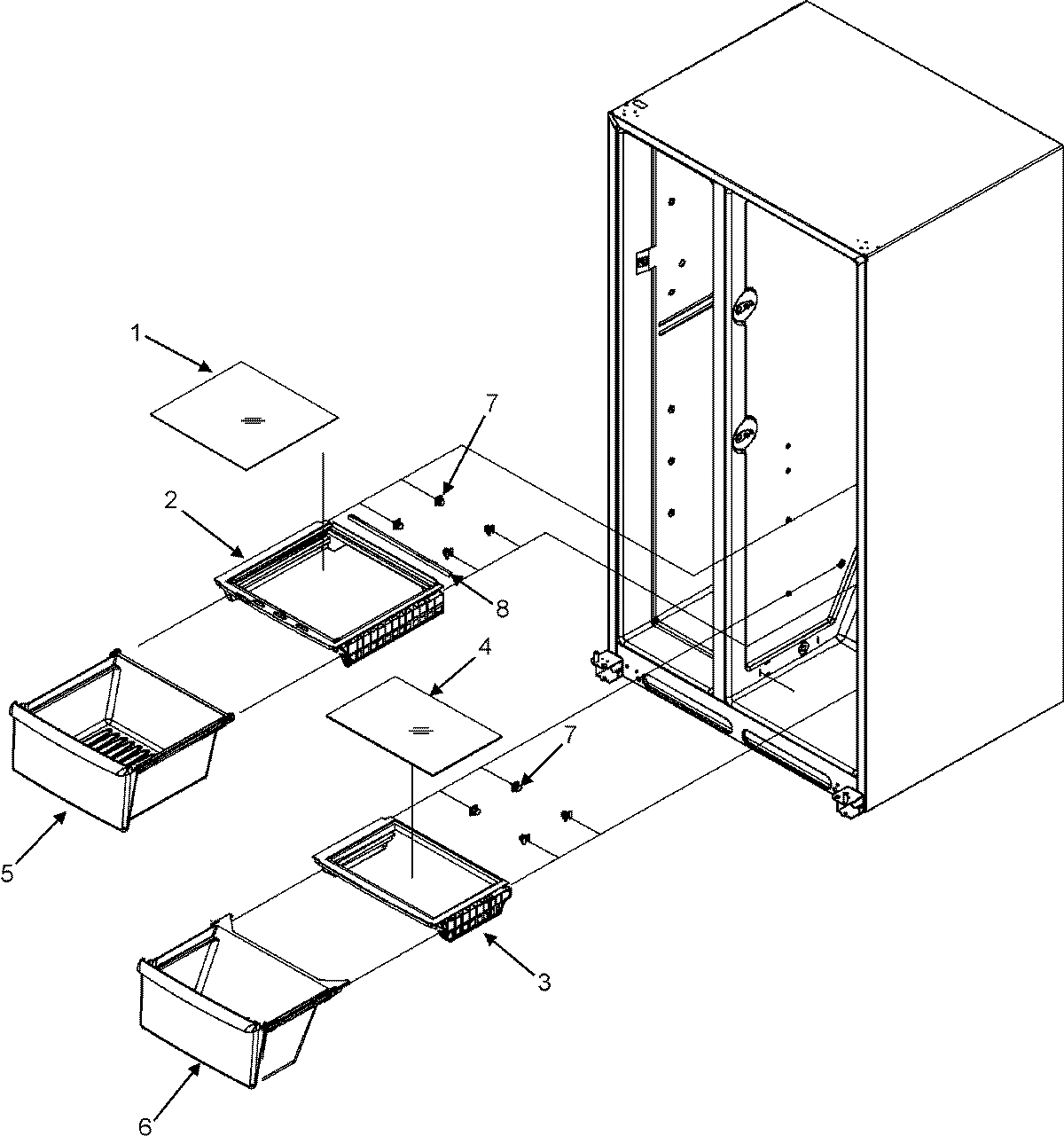 1
7
2
8
4
7
5
3
6