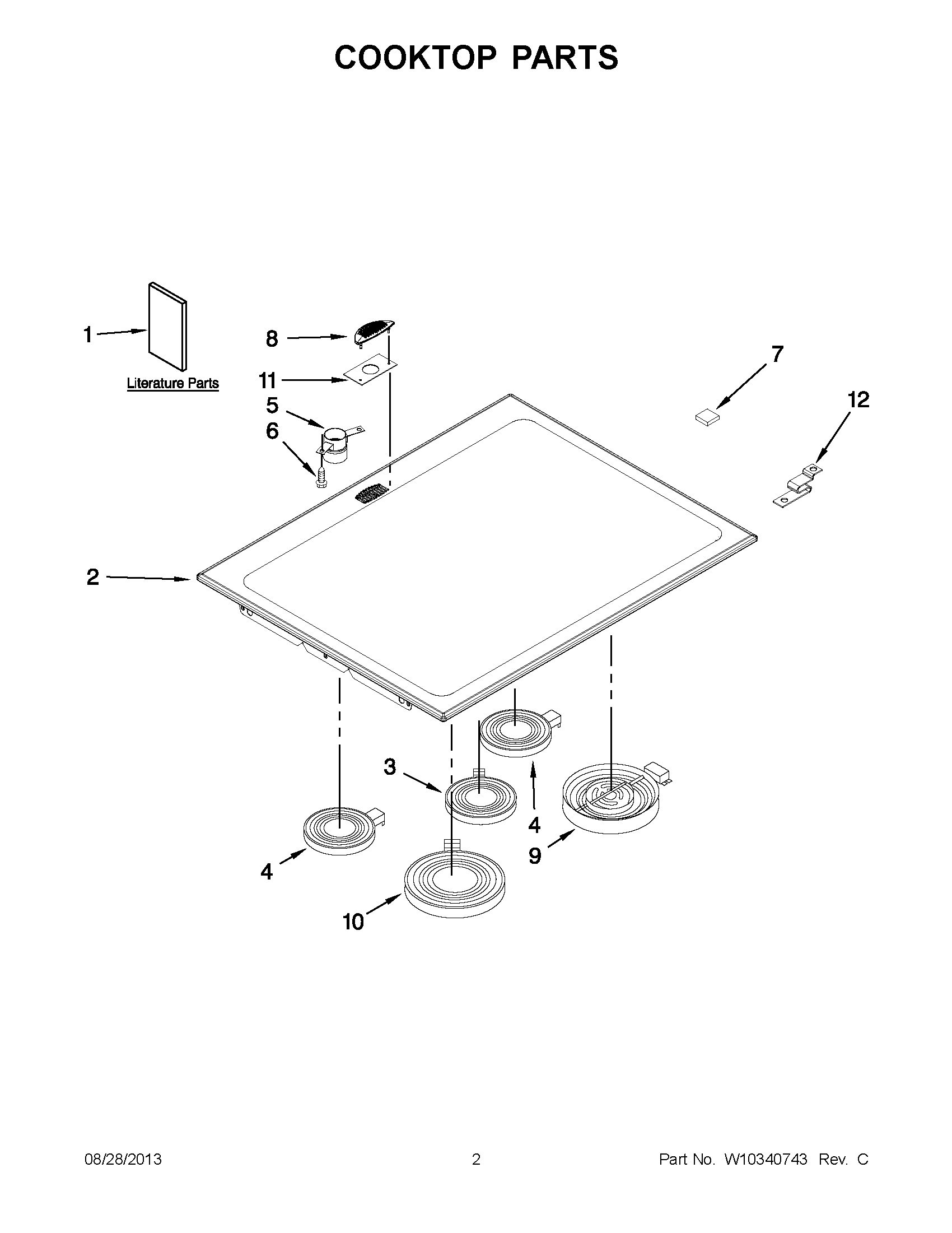 COOKTOP PARTS

1

Literature Parts

8

11

5

6

7

12

2

3

4

4

9

10

08/28/2013

2

Part No. W10340743 Rev. C