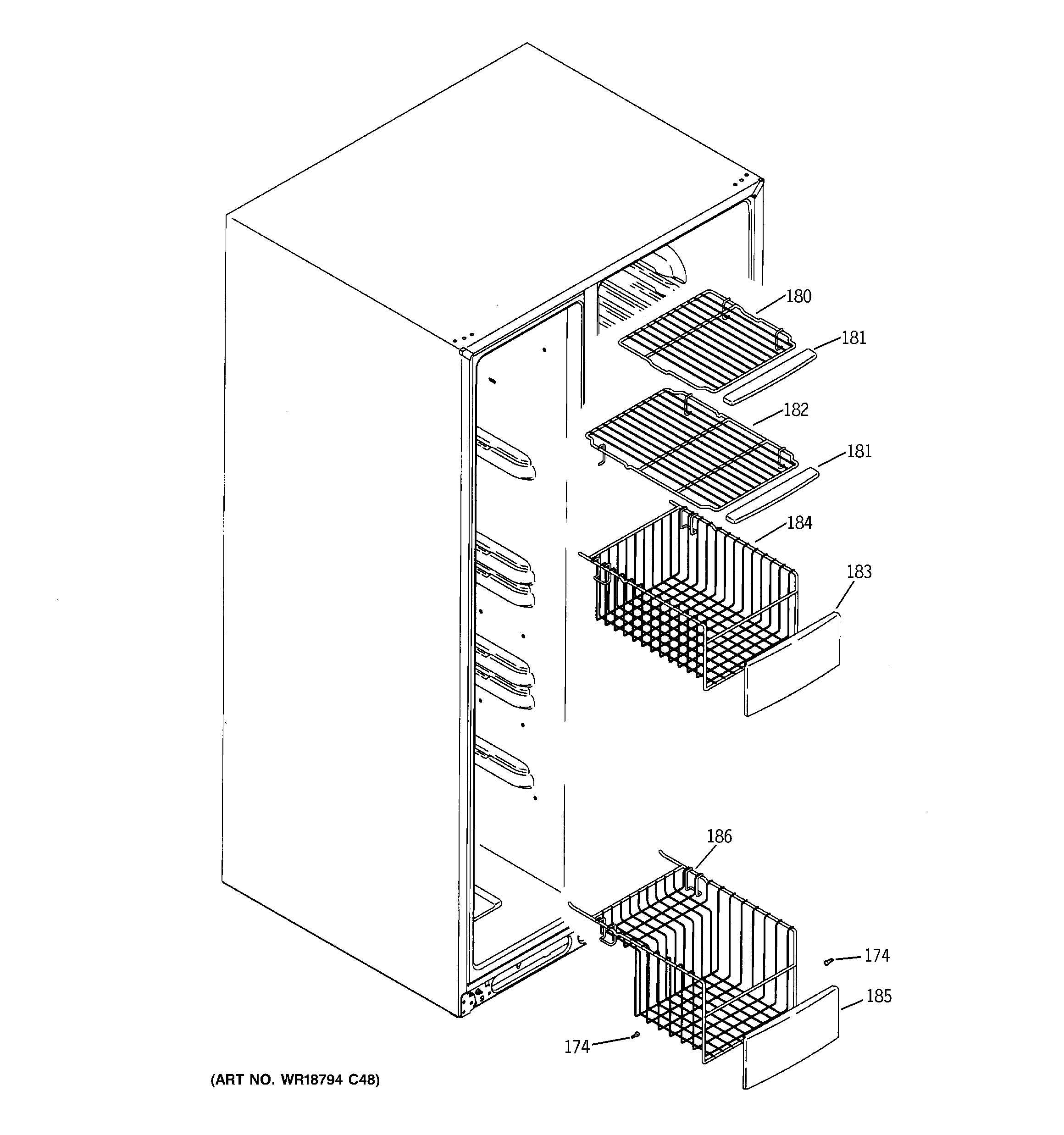 180
181
182
181
184
183
186
174
185
174

(ART NO. WR18794 C48)