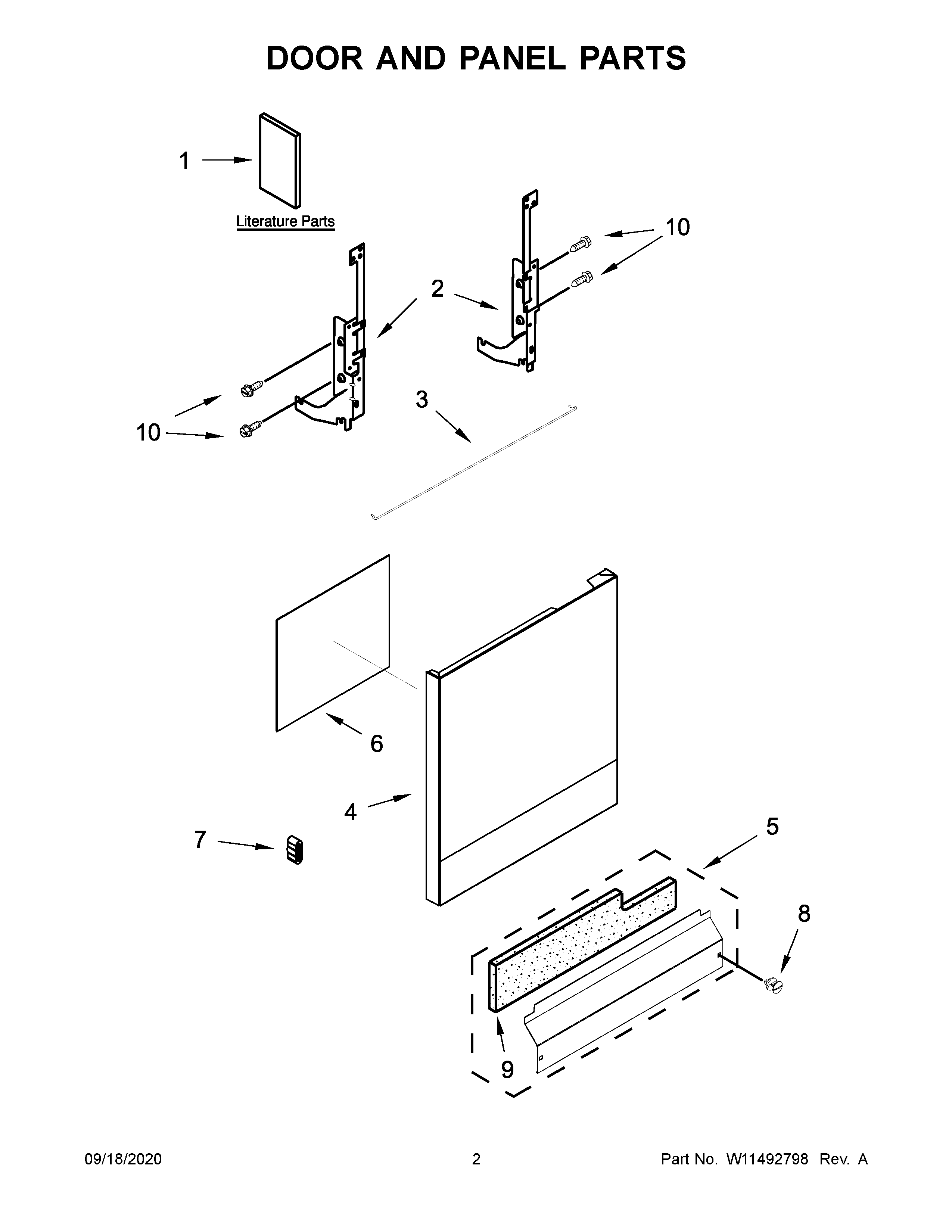 DOOR AND PANEL PARTS

1

Literature Parts

10

2

10

3

6

4

7

5

8

9

09/18/2020

2

Part No. W11492798 Rev. A