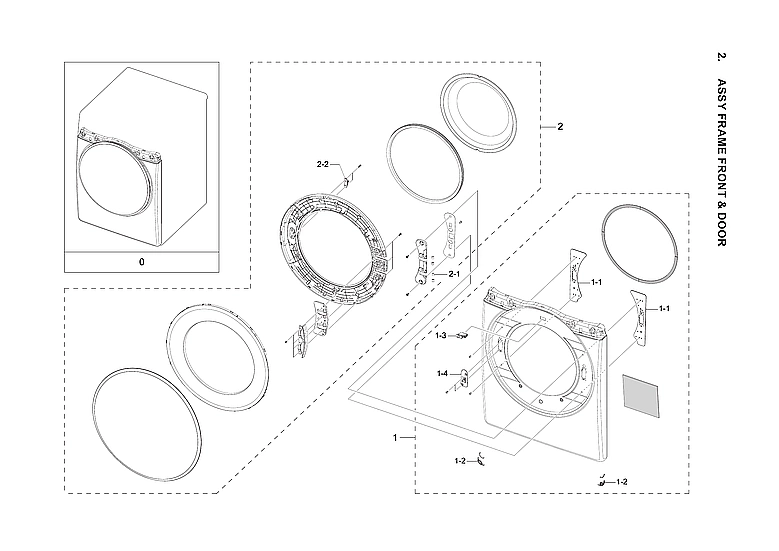 2. ASSY FRAME FRONT & DOOR

0

2

2-2

2-1

1-1

1-1

1-3

1-4

1

1-2

1-2