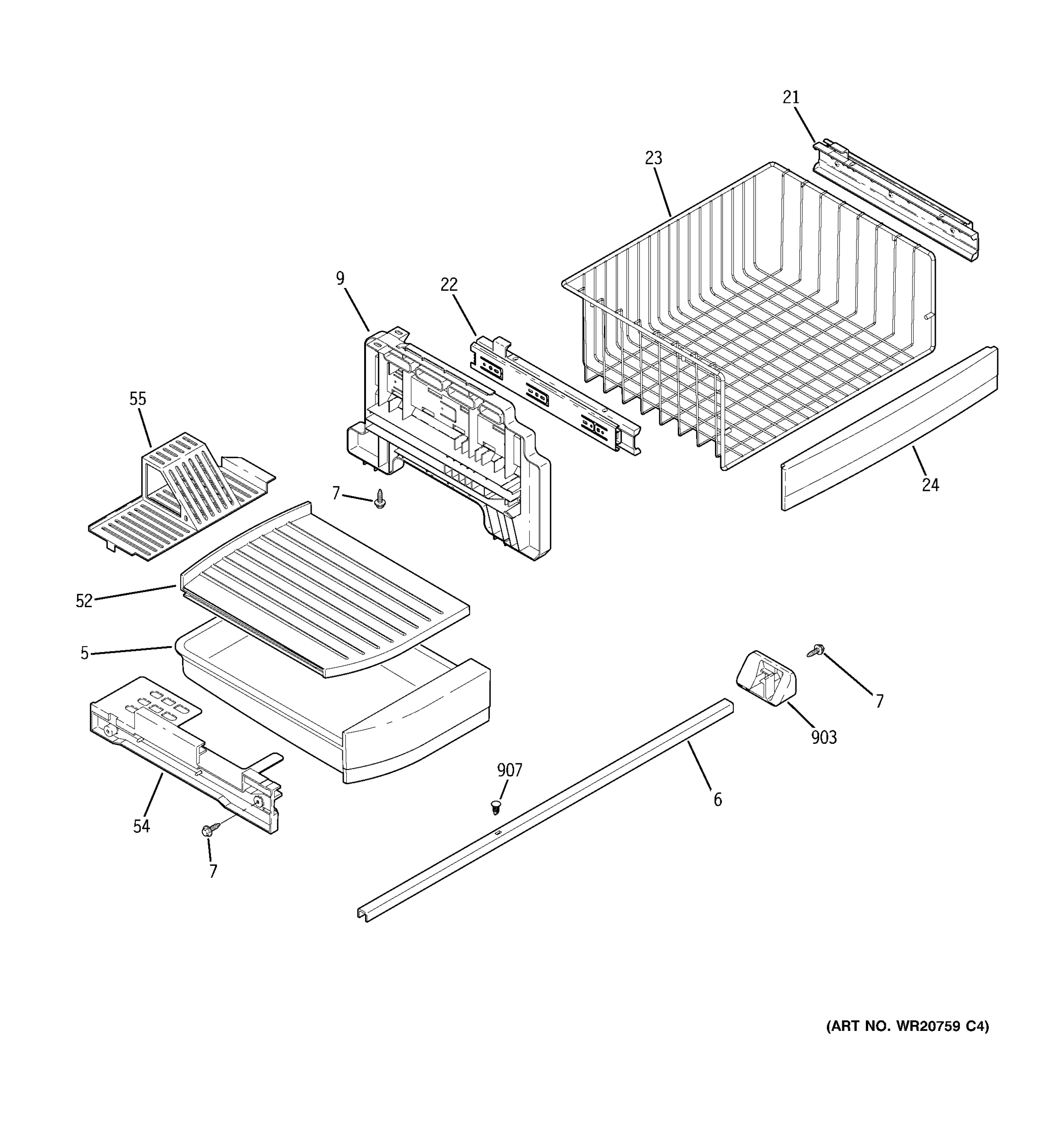 21
23
9
22
55
7
24
52
5
7
903
907
6
54
7
(ART NO. WR20759 C4)