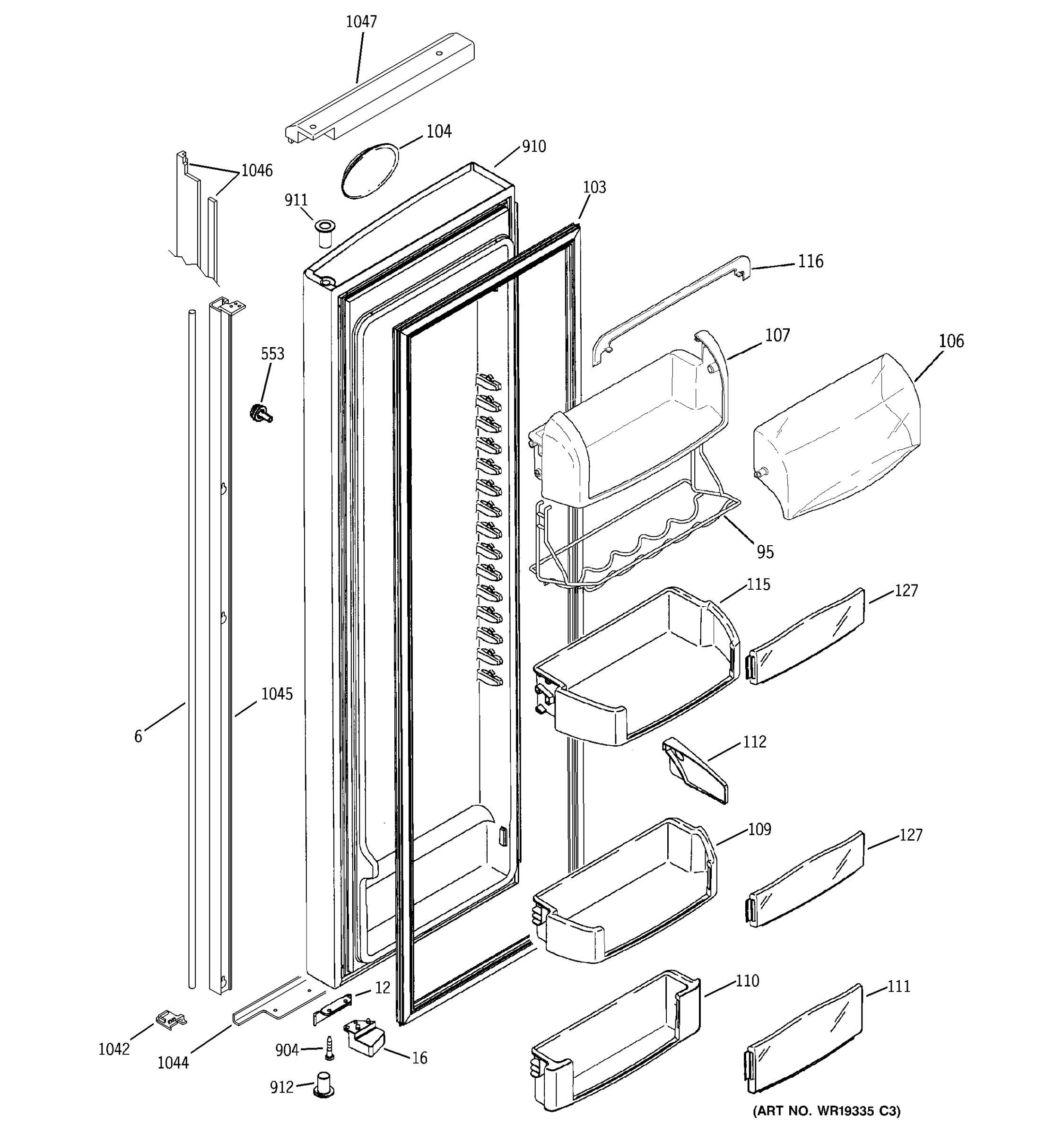 1047
104
910
1046
911
103
116
107
106
553
95
115
127
1045
6
112
109
127
12
110
111
1042
1044
904
16
912
(ART NO. WR19335 C3)